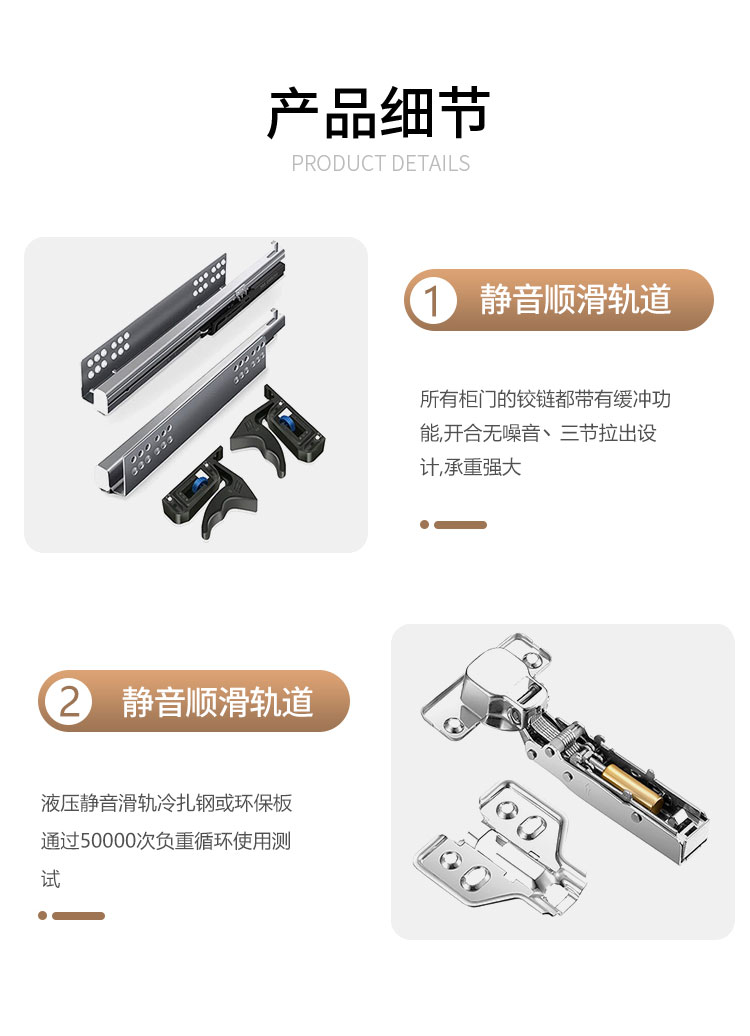 产品细节

PRODUCT DETAILS

1 静音顺滑轨道

所有柜门的铰链都带有缓冲功能,开合无噪音、三节拉出设计,承重强大

2 静音顺滑轨道

液压静音滑轨冷扎钢或环保板通过50000次负重循环使用测试