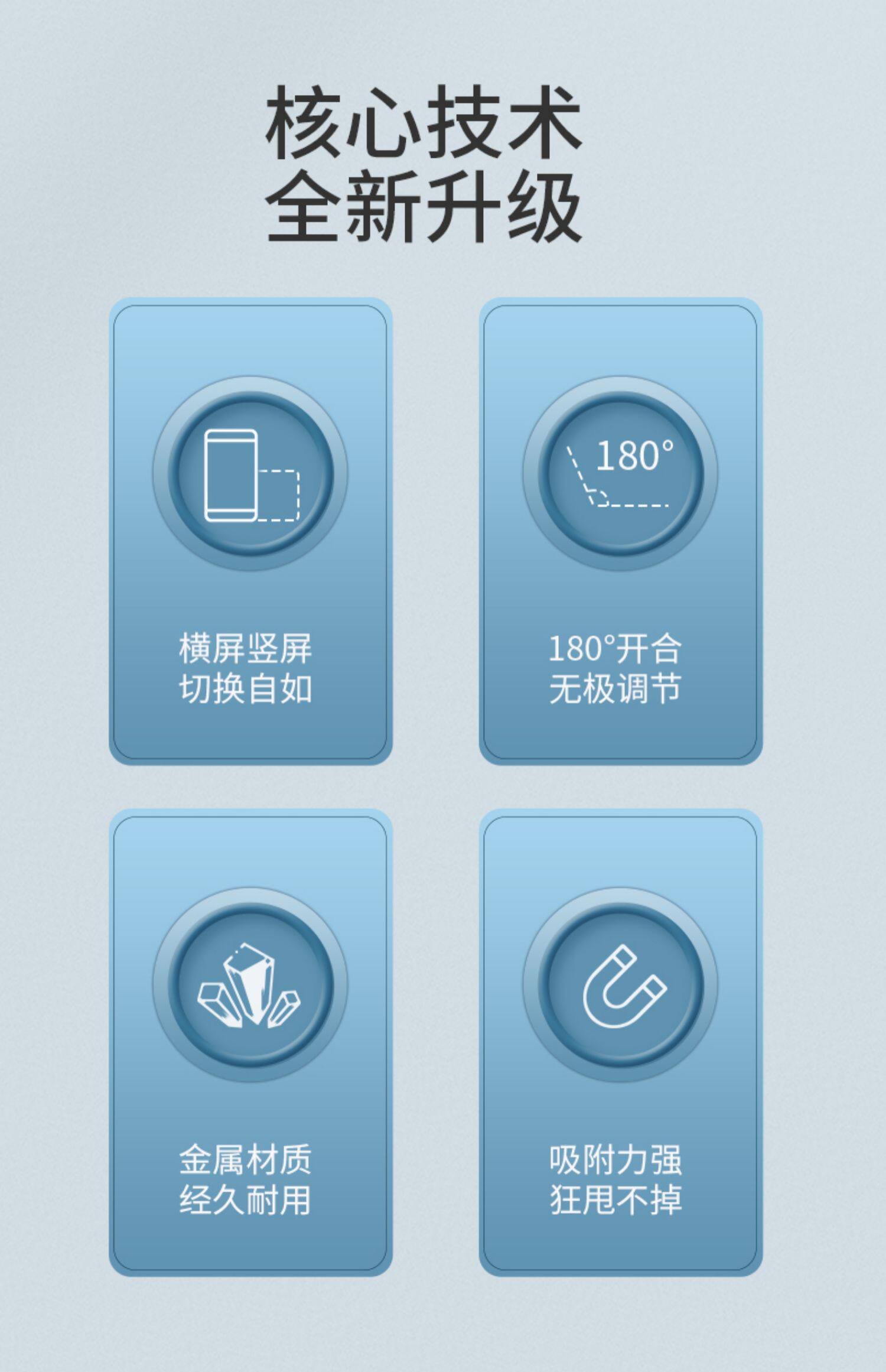 核心技术
全新升级

横屏竖屏
切换自如

180°

180°开合
无极调节

金属材质
经久耐用

吸附力强
狂甩不掉