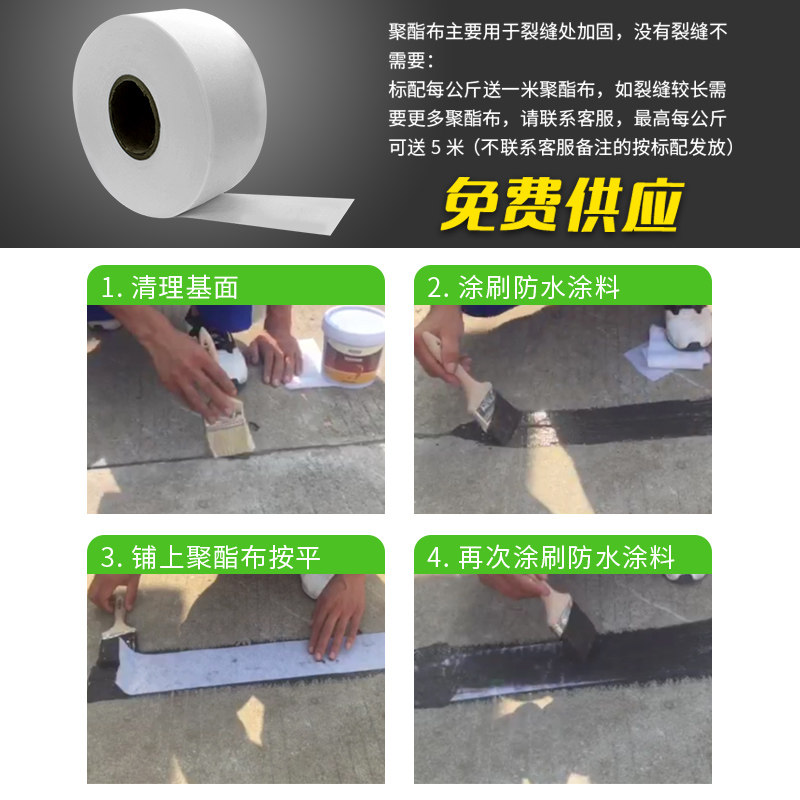 聚酯布主要用于裂缝处加固，没有裂缝不需要：
标配每公斤送一米聚酯布，如裂缝较长需要更多聚酯布，请联系客服，最高每公斤可送 5 米（不联系客服备注的按标配发放）

免费供应

1. 清理基面

2. 涂刷防水涂料

3. 铺上聚酯布按平

4. 再次涂刷防水涂料