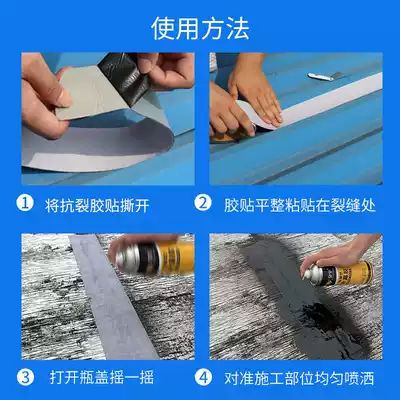 使用方法

① 将抗裂胶贴撕开

② 胶贴平整粘贴在裂缝处

③ 打开瓶盖摇一摇

④ 对准施工部位均匀喷洒