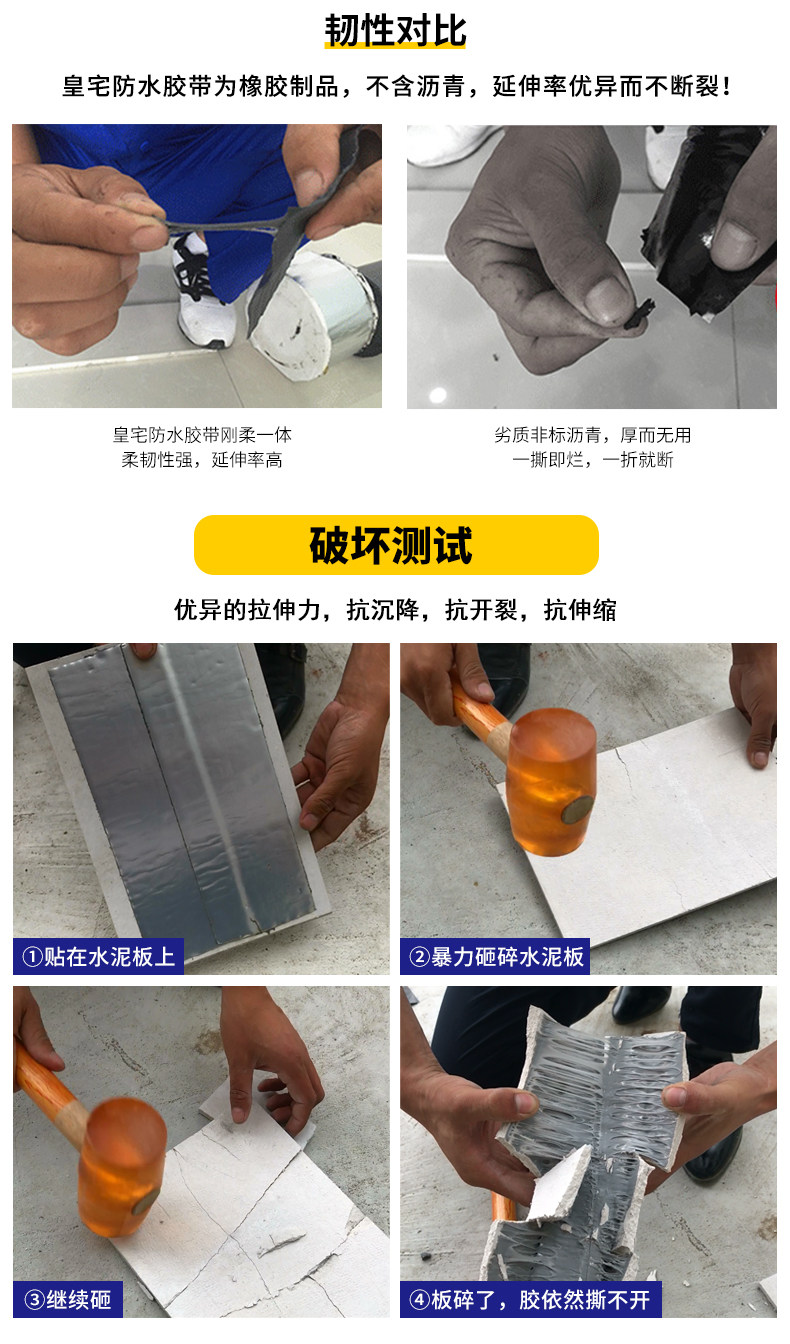 韧性对比

皇宅防水胶带为橡胶制品，不含沥青，延伸率优异而不断裂！

皇宅防水胶带刚柔一体
柔韧性强，延伸率高

劣质非标沥青，厚而无用
一撕即烂，一折就断

破坏测试

优异的拉伸力，抗沉降，抗开裂，抗伸缩

①贴在水泥板上

②暴力砸碎水泥板

③继续砸

④板碎了，胶依然撕不开