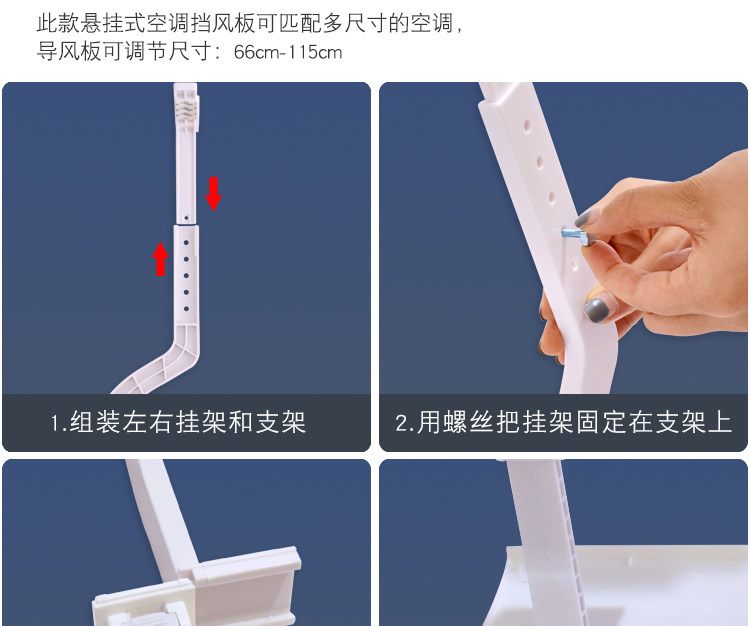 此款悬挂式空调挡风板可匹配多尺寸的空调，
导风板可调节尺寸：66cm-115cm

1.组装左右挂架和支架

2.用螺丝把挂架固定在支架上