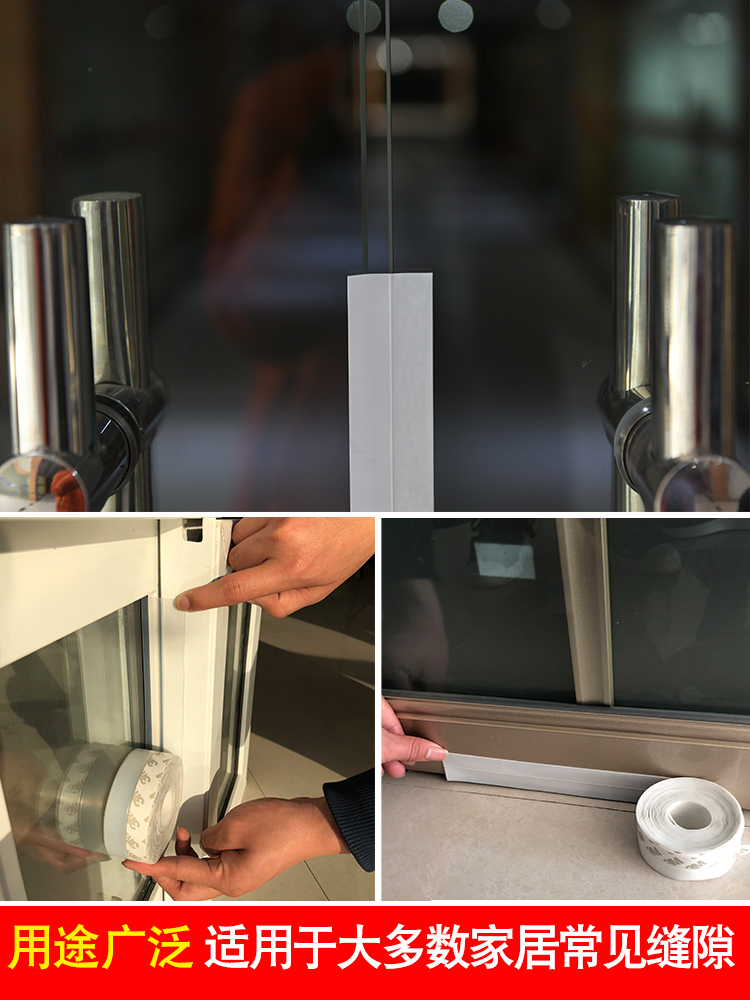 用途广泛 适用于大多数家居常见缝隙