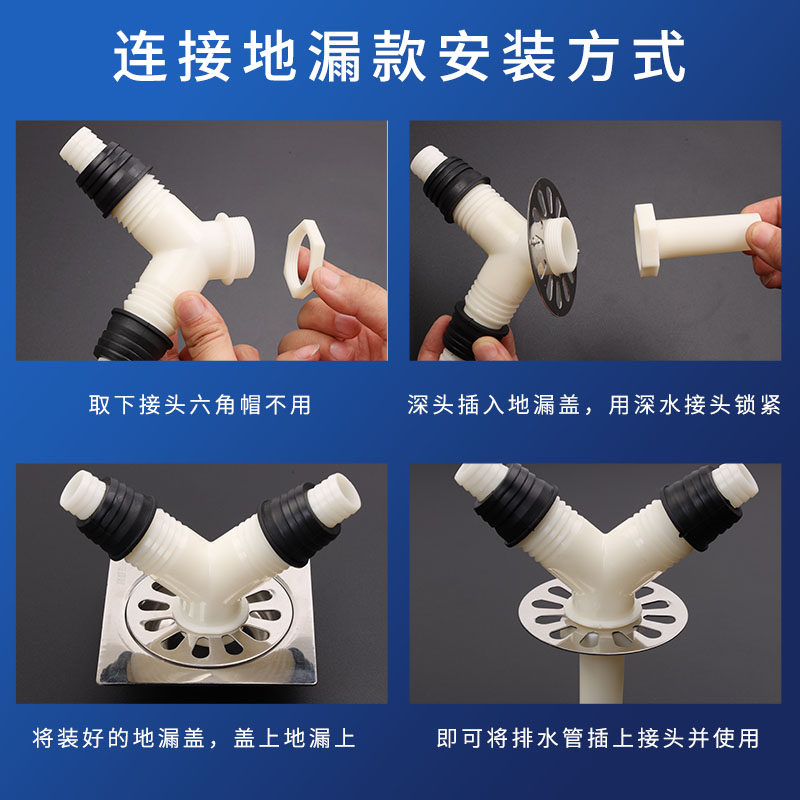 连接地漏款安装方式

取下接头六角帽不用

深头插入地漏盖，用深水接头锁紧

将装好的地漏盖，盖上地漏上

即可将排水管插上接头并使用