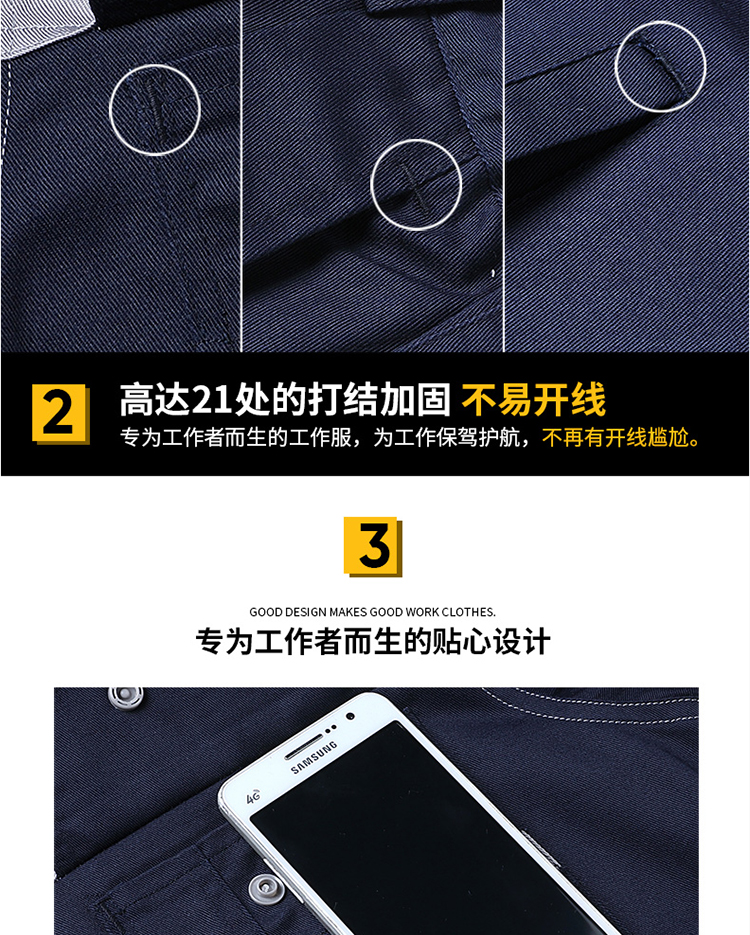 2 高达21处的打结加固 不易开线

专为工作者而生的工作服，为工作保驾护航，不再有开线尴尬。

3

GOOD DESIGN MAKES GOOD WORK CLOTHES.

专为工作者而生的贴心设计

SAMSUNG

4G