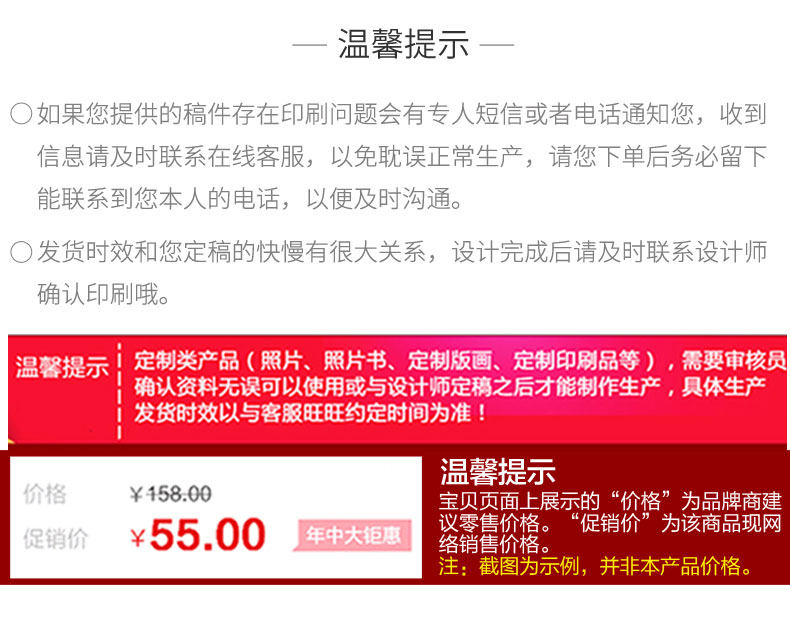 — 温馨提示 —

○ 如果您提供的稿件存在印刷问题会有专人短信或者电话通知您，收到信息请及时联系在线客服，以免耽误正常生产，请您下单后务必留下能联系到您本人的电话，以便及时沟通。

○ 发货时效和您定稿的快慢有很大关系，设计完成后请及时联系设计师确认印刷哦。

温馨提示

定制类产品（照片、照片书、定制版画、定制印刷品等），需要审核员确认资料无误可以使用或与设计师定稿之后才能制作生产，具体生产发货时效以与客服旺旺约定时间为准！

价格 ¥158.00

促销价 ¥55.00 年中大钜惠

温馨提示

宝贝页面上展示的“价格”为品牌商建议零售价格。“促销价”为该商品现网络销售价格。

注：截图为示例，并非本产品价格。