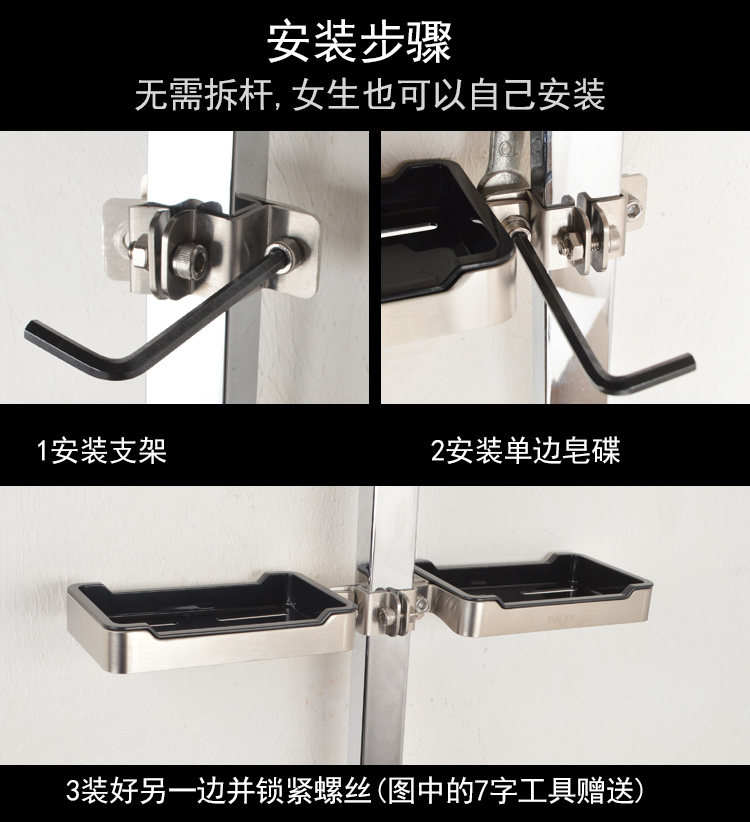 安装步骤
无需拆杆，女生也可以自己安装

1安装支架

2安装单边皂碟

3装好另一边并锁紧螺丝(图中的7字工具赠送)