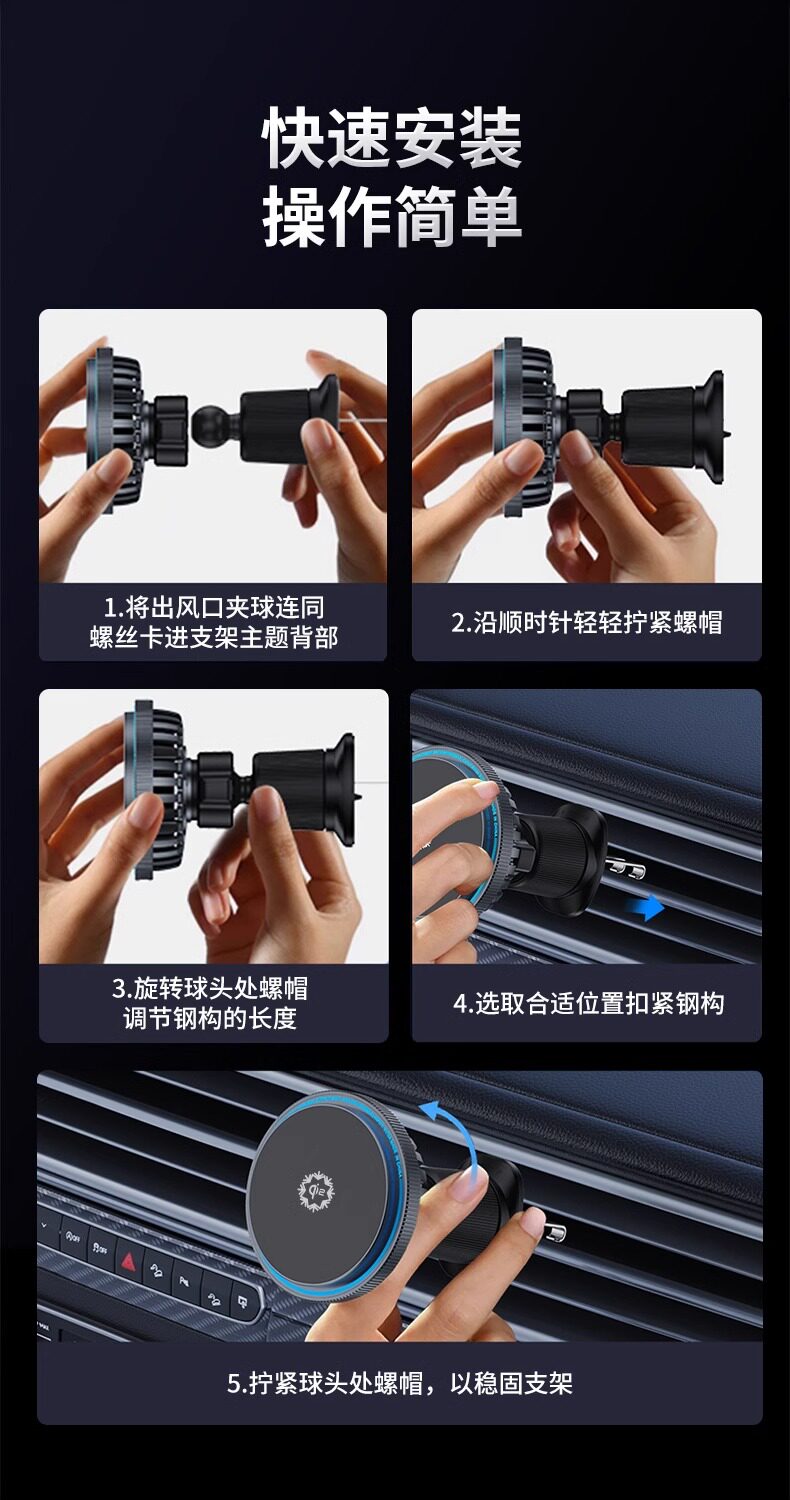 快速安装
操作简单

1.将出风口夹球连同螺丝卡进支架主题背部

2.沿顺时针轻轻拧紧螺帽

3.旋转球头处螺帽调节钢构的长度

4.选取合适位置扣紧钢构

5.拧紧球头处螺帽，以稳固支架