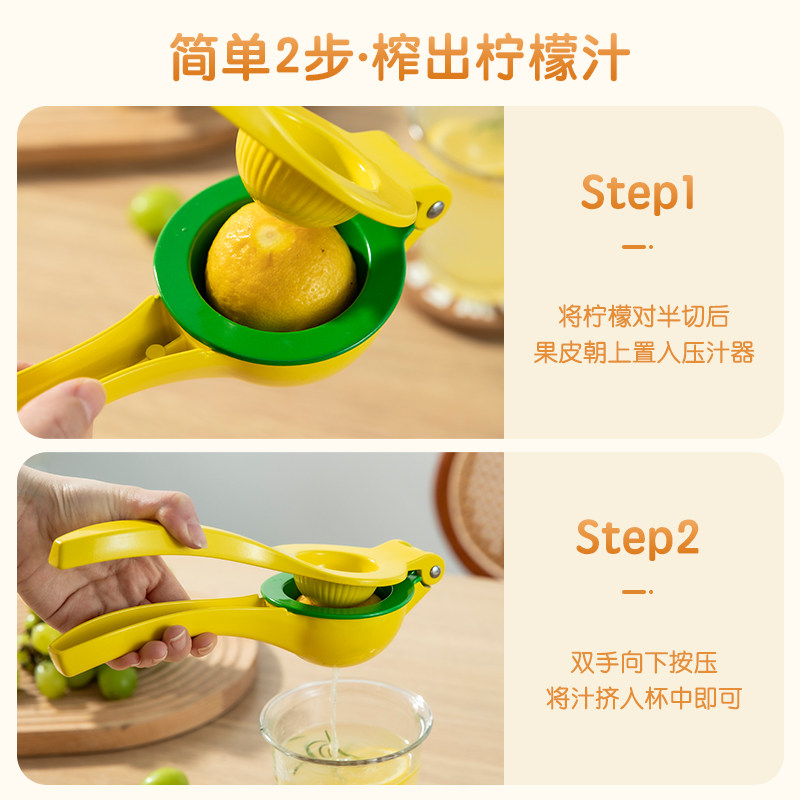 简单2步·榨出柠檬汁

Step1

将柠檬对半切后
果皮朝上置入压汁器

Step2

双手向下按压
将汁挤人杯中即可