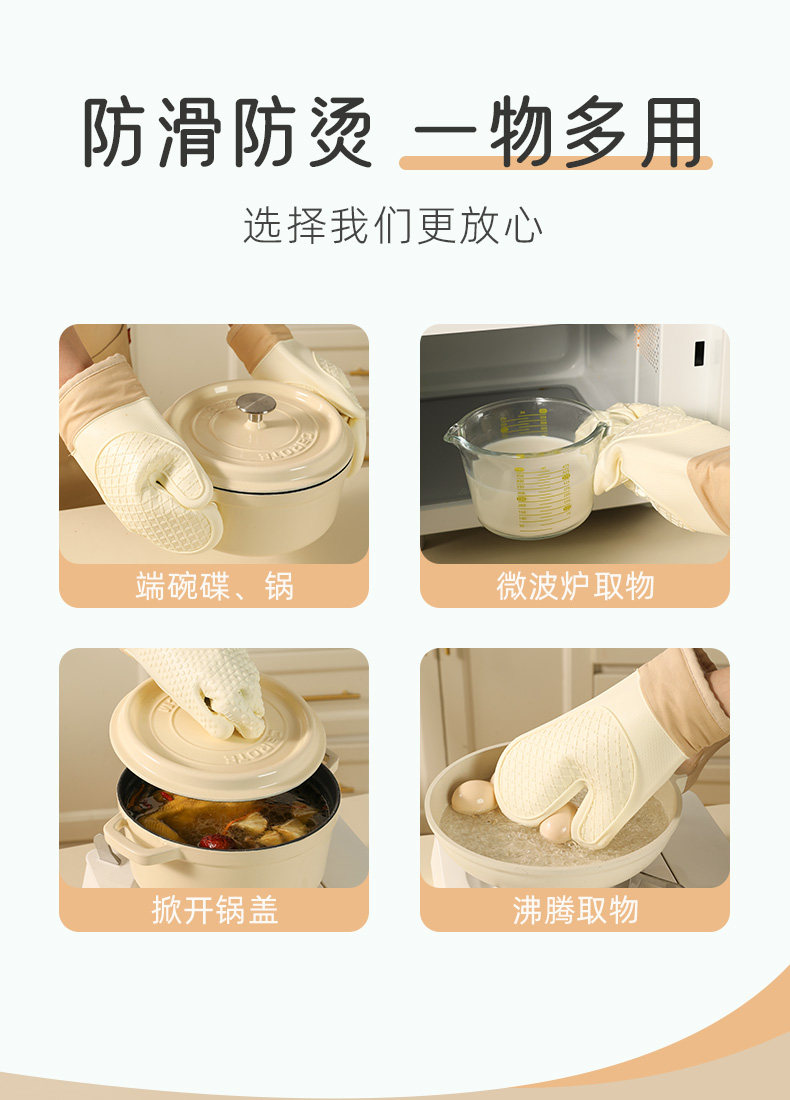 防滑防烫 一物多用

选择我们更放心

端碗碟、锅

微波炉取物

掀开锅盖

沸腾取物