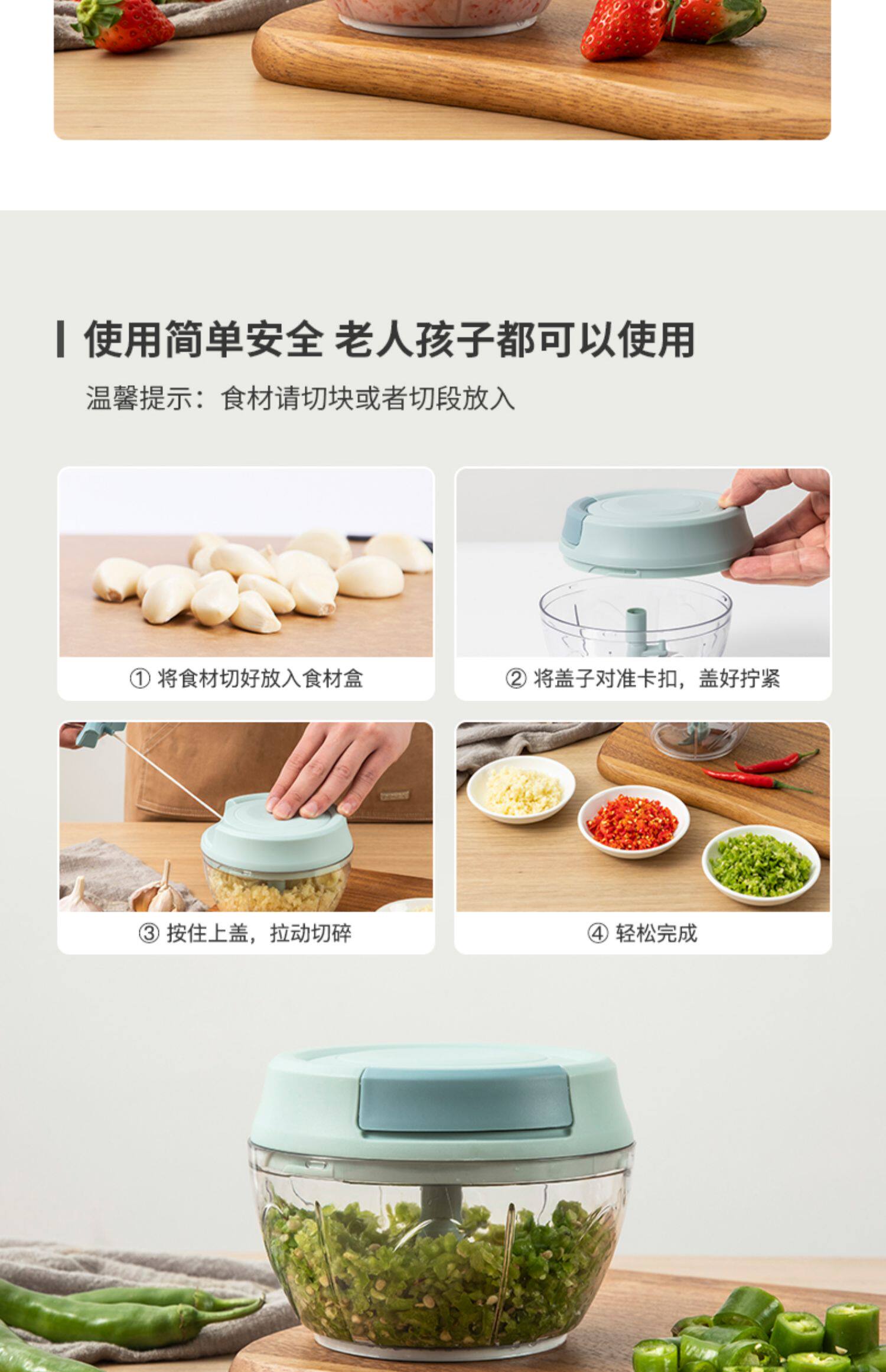 使用简单安全 老人孩子都可以使用

温馨提示：食材请切块或者切段放入

① 将食材切好放入食材盒

② 将盖子对准卡扣，盖好拧紧

③ 按住上盖，拉动切碎

④ 轻松完成