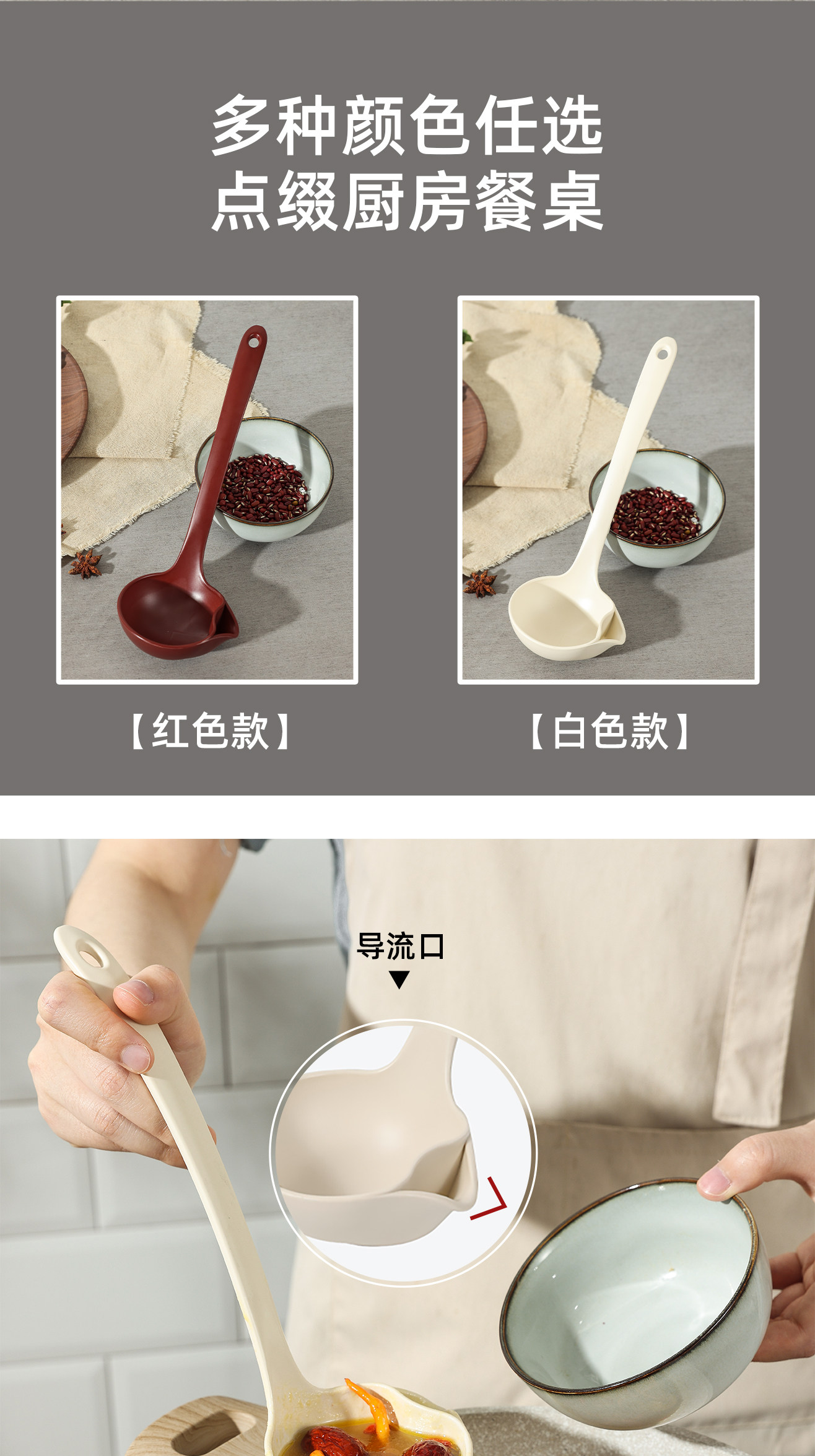 多种颜色任选
点缀厨房餐桌

【红色款】

【白色款】

导流口