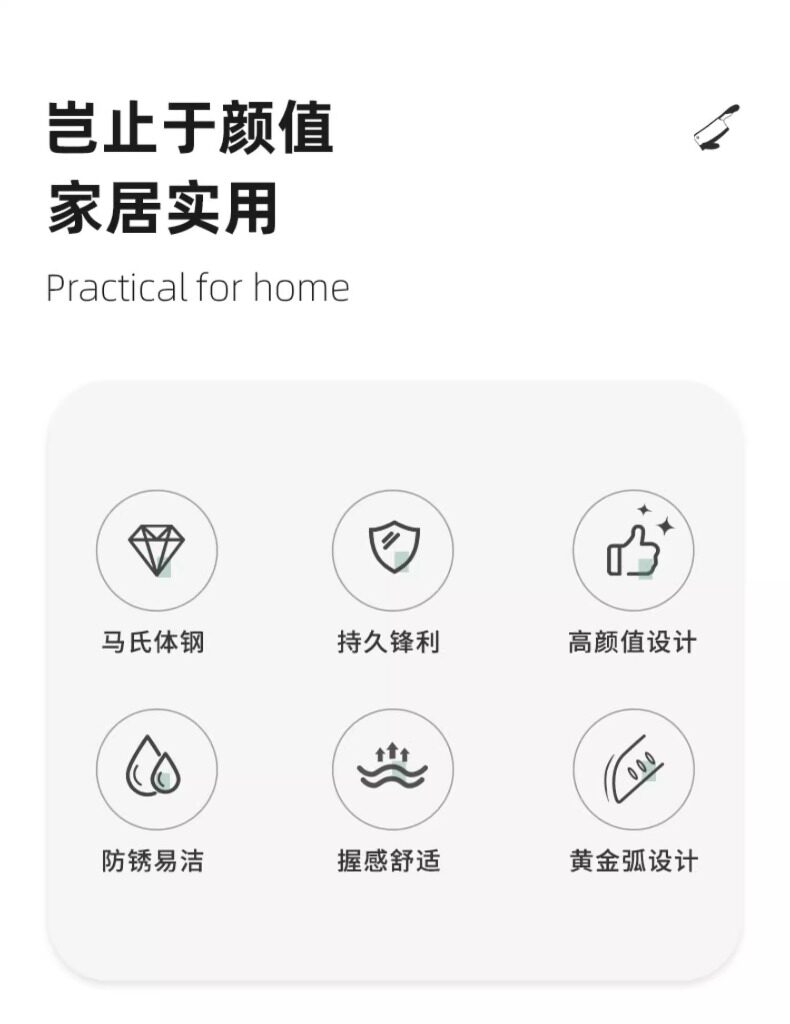 岂止于颜值
家居实用

Practical for home

马氏体钢

持久锋利

高颜值设计

防锈易洁

握感舒适

黄金弧设计