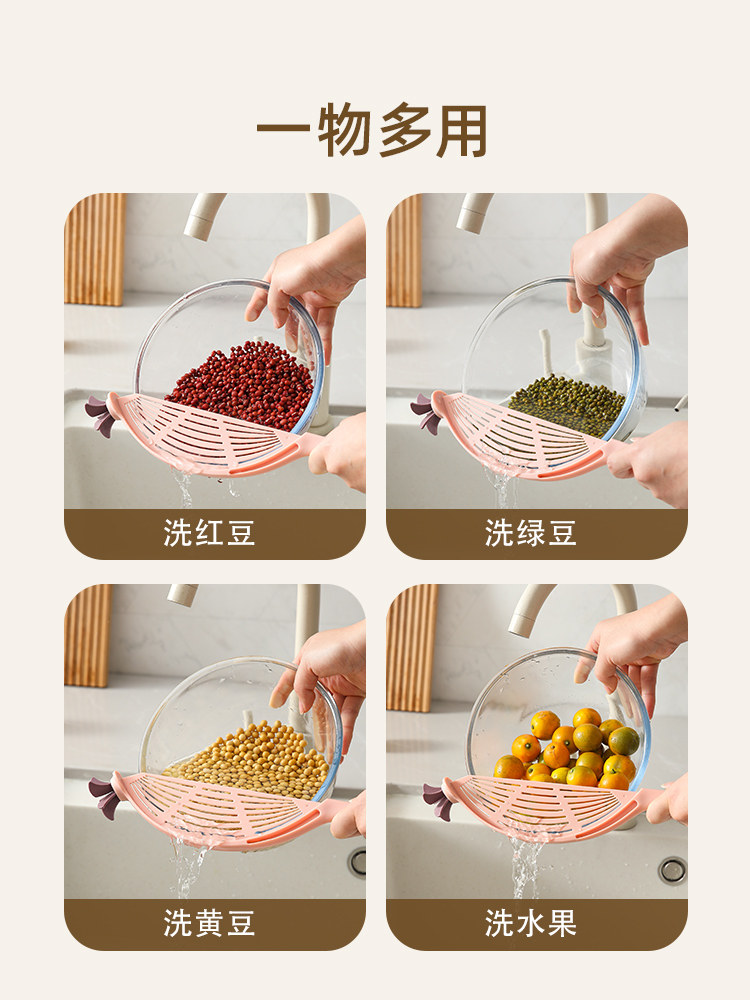 一物多用

洗红豆

洗绿豆

洗黄豆

洗水果