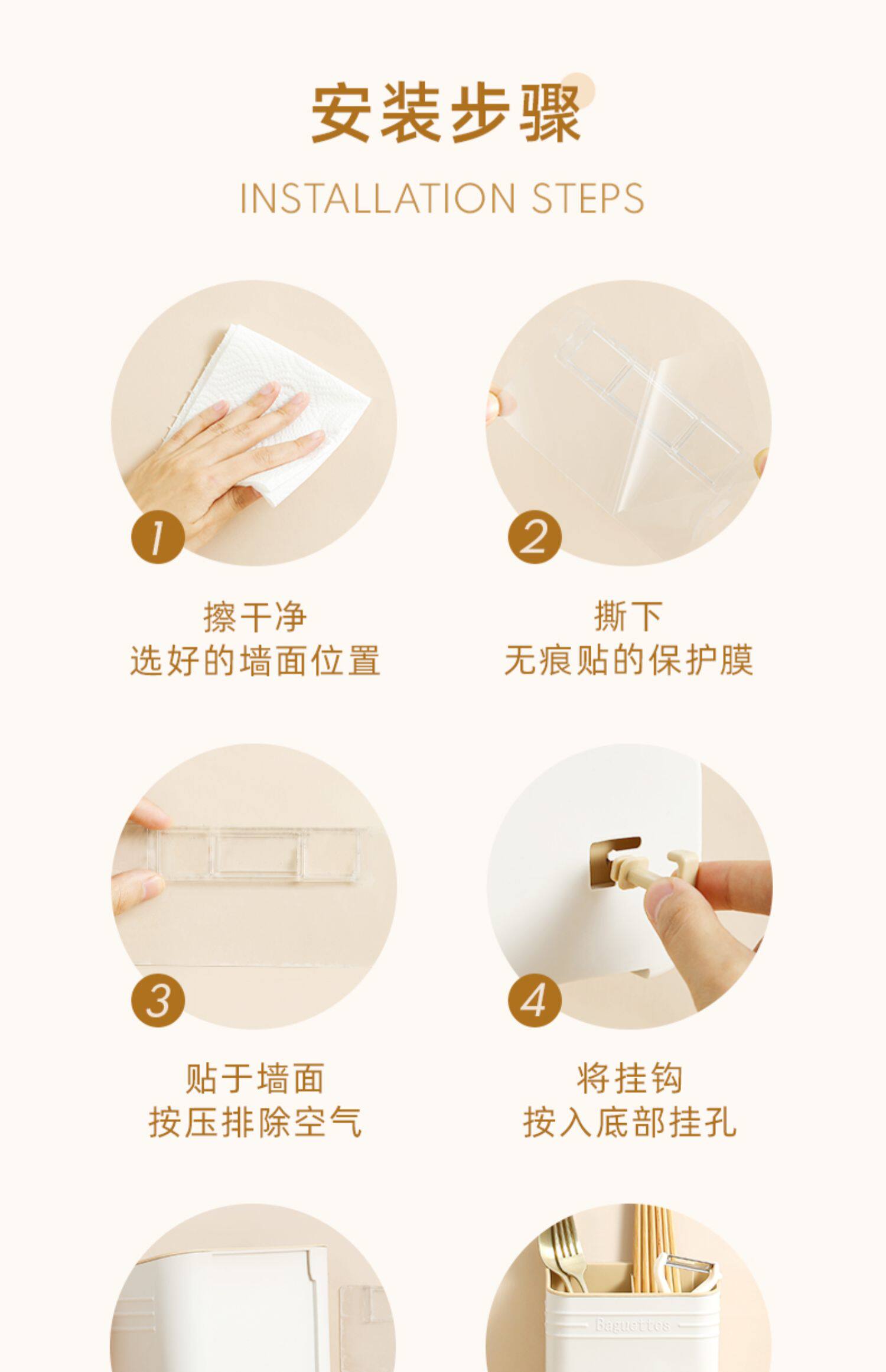 安装步骤

INSTALLATION STEPS

1

擦干净
选好的墙面位置

2

撕下
无痕贴的保护膜

3

贴于墙面
按压排除空气

4

将挂钩
按入底部挂孔

Baguettes