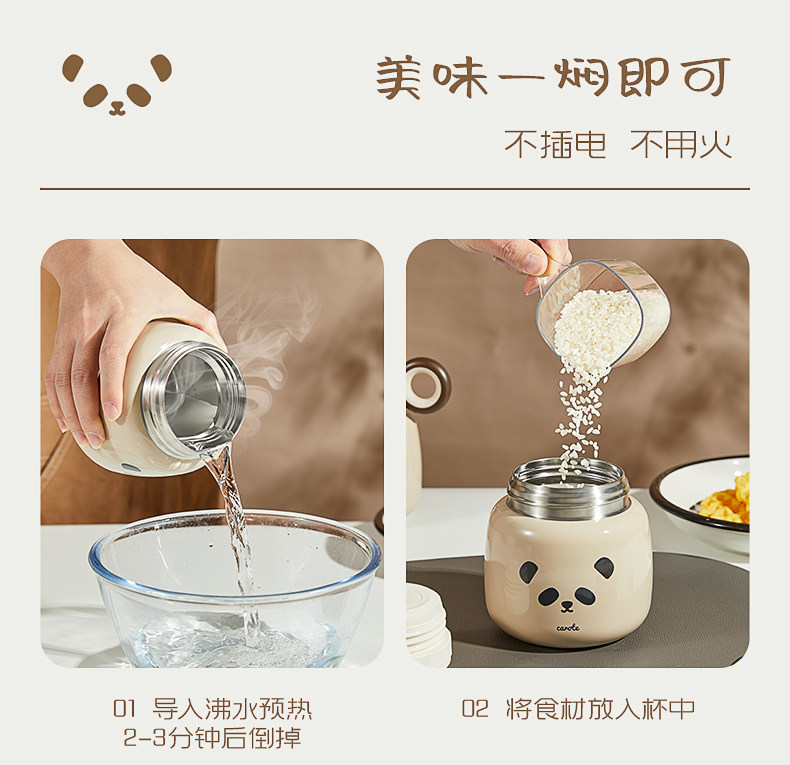 美味一焖即可

不插电 不用火

carote

01 导入沸水预热
2-3分钟后倒掉

02 将食材放入杯中