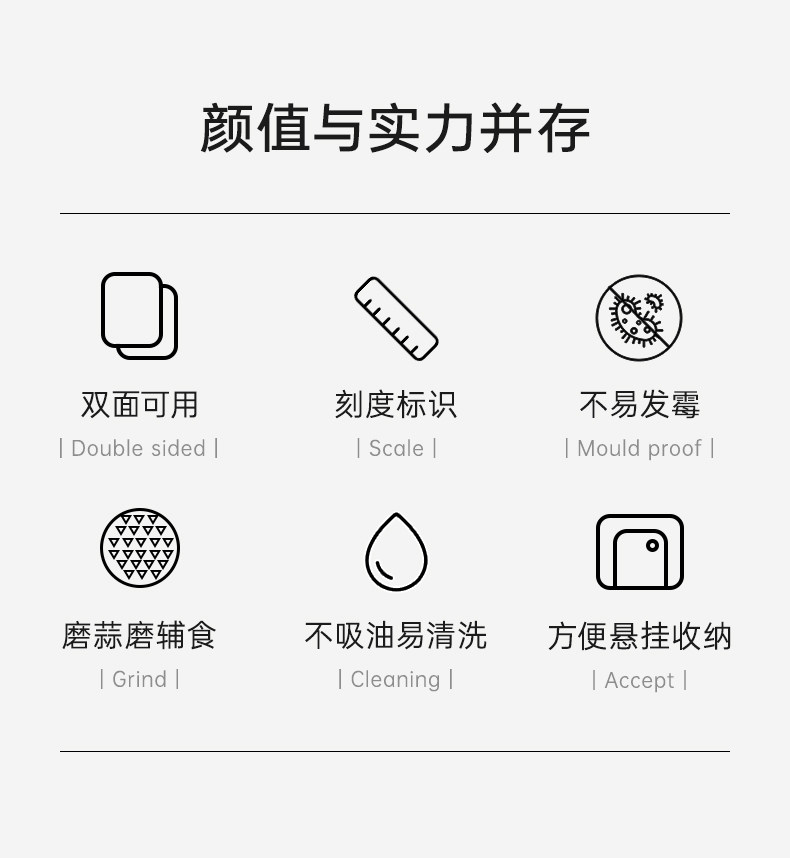 颜值与实力并存

双面可用
| Double sided |

刻度标识
| Scale |

不易发霉
| Mould proof |

磨蒜磨辅食
| Grind |

不吸油易清洗
| Cleaning |

方便悬挂收纳
| Accept |