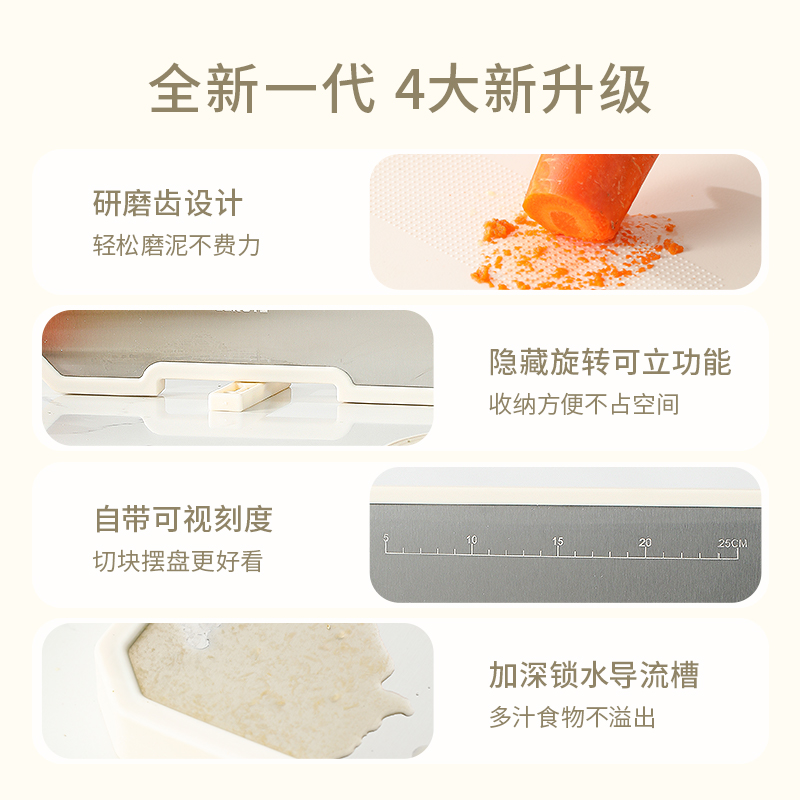 全新一代 4大新升级

研磨齿设计
轻松磨泥不费力

隐藏旋转可立功能
收纳方便不占空间

自带可视刻度
切块摆盘更好看

5 10 15 20 25CM

加深锁水导流槽
多汁食物不溢出