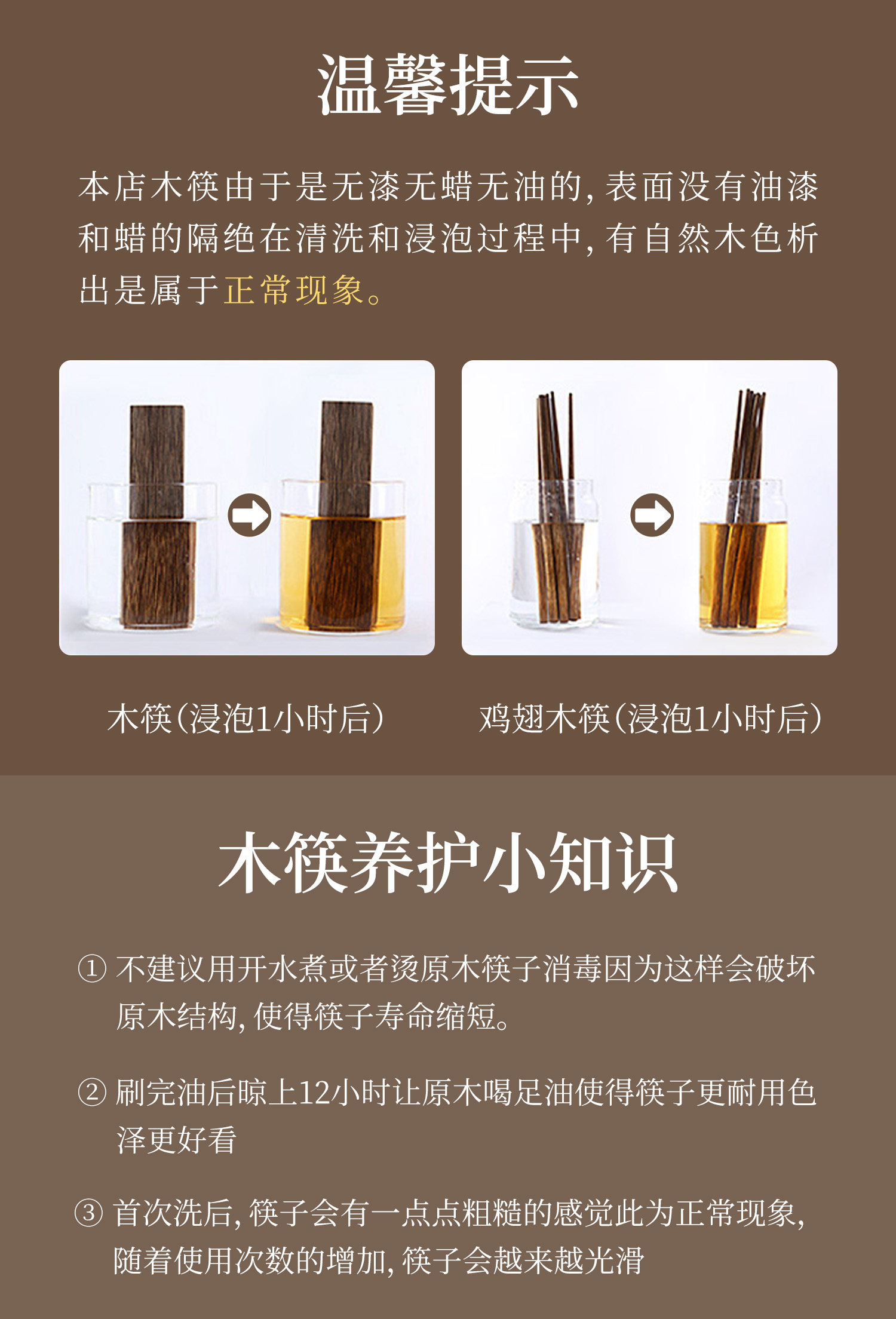 温馨提示

本店木筷由于是无漆无蜡无油的，表面没有油漆和蜡的隔绝在清洗和浸泡过程中，有自然木色析出是属于正常现象。

木筷（浸泡1小时后）

鸡翅木筷（浸泡1小时后）

木筷养护小知识

① 不建议用开水煮或者烫原木筷子消毒因为这样会破坏原木结构，使得筷子寿命缩短。

② 刷完油后晾上12小时让原木喝足油使得筷子更耐用色泽更好看

③ 首次洗后，筷子会有一点点粗糙的感觉此为正常现象，随着使用次数的增加，筷子会越来越光滑