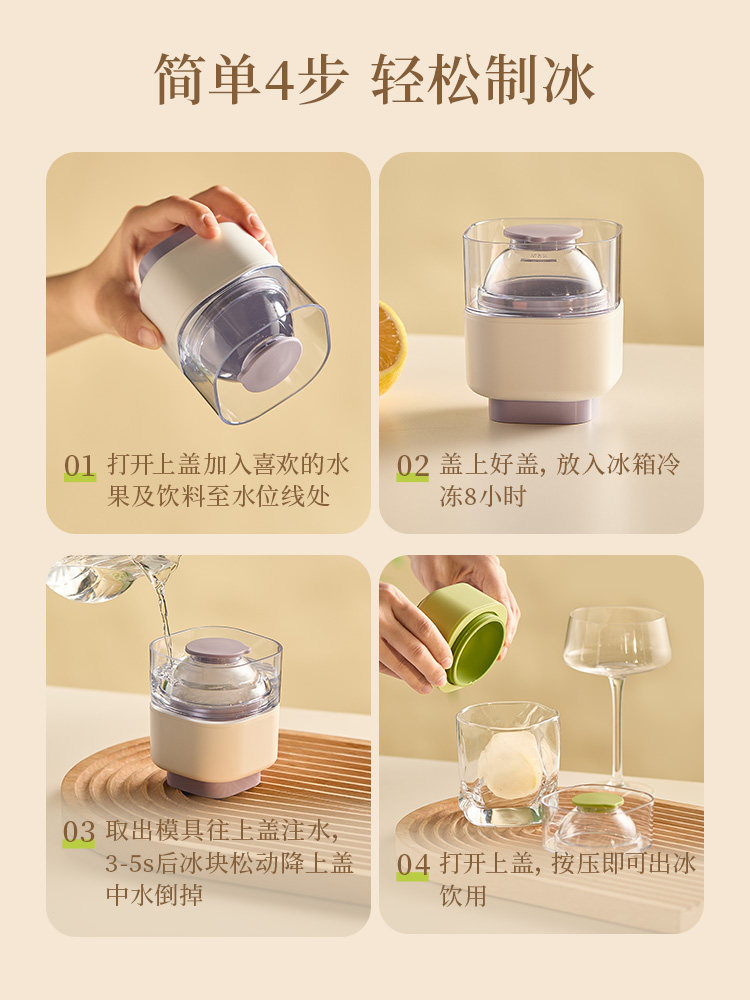 简单4步 轻松制冰

01 打开上盖加入喜欢的水果及饮料至水位线处

02 盖上好盖，放入冰箱冷冻8小时

03 取出模具往上盖注水，3-5s后冰块松动降上盖中水倒掉

04 打开上盖，按压即可出冰饮用