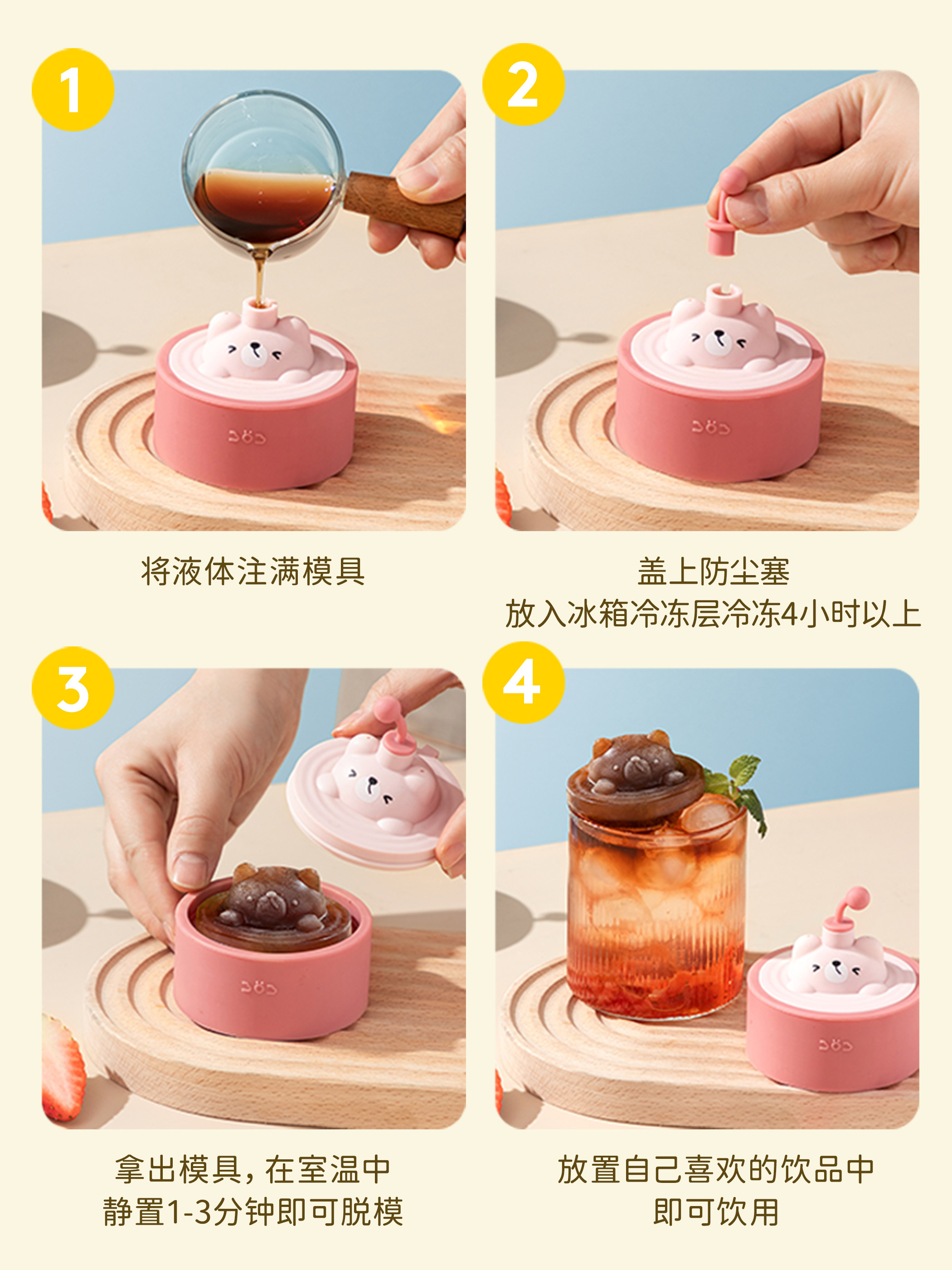 1

将液体注满模具

2

盖上防尘塞
放入冰箱冷冻层冷冻4小时以上

3

拿出模具，在室温中
静置1-3分钟即可脱模

4

放置自己喜欢的饮品中
即可饮用