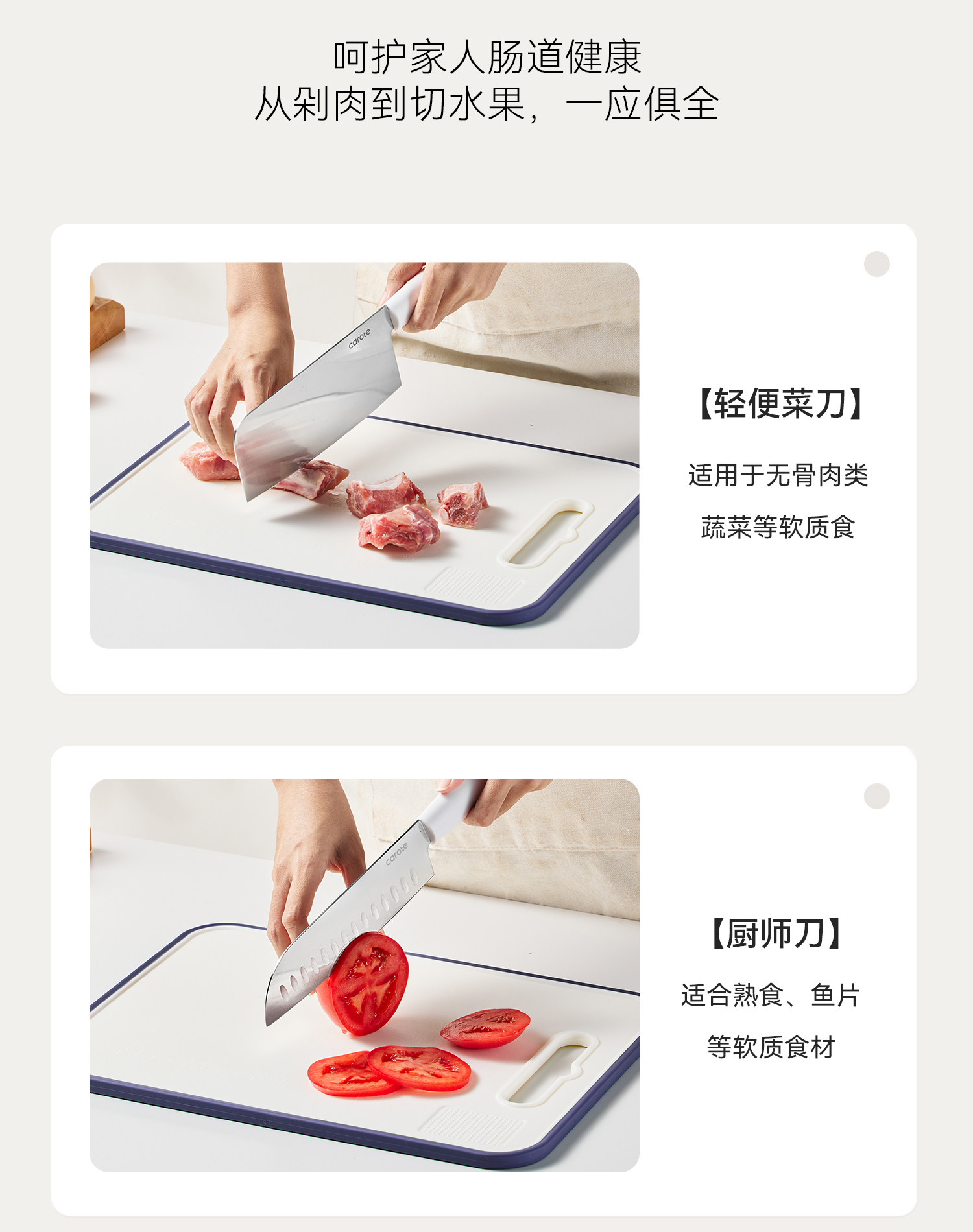 呵护家人肠道健康
从剁肉到切水果，一应俱全

carote

【轻便菜刀】

适用于无骨肉类

蔬菜等软质食

carote

【厨师刀】

适合熟食、鱼片

等软质食材