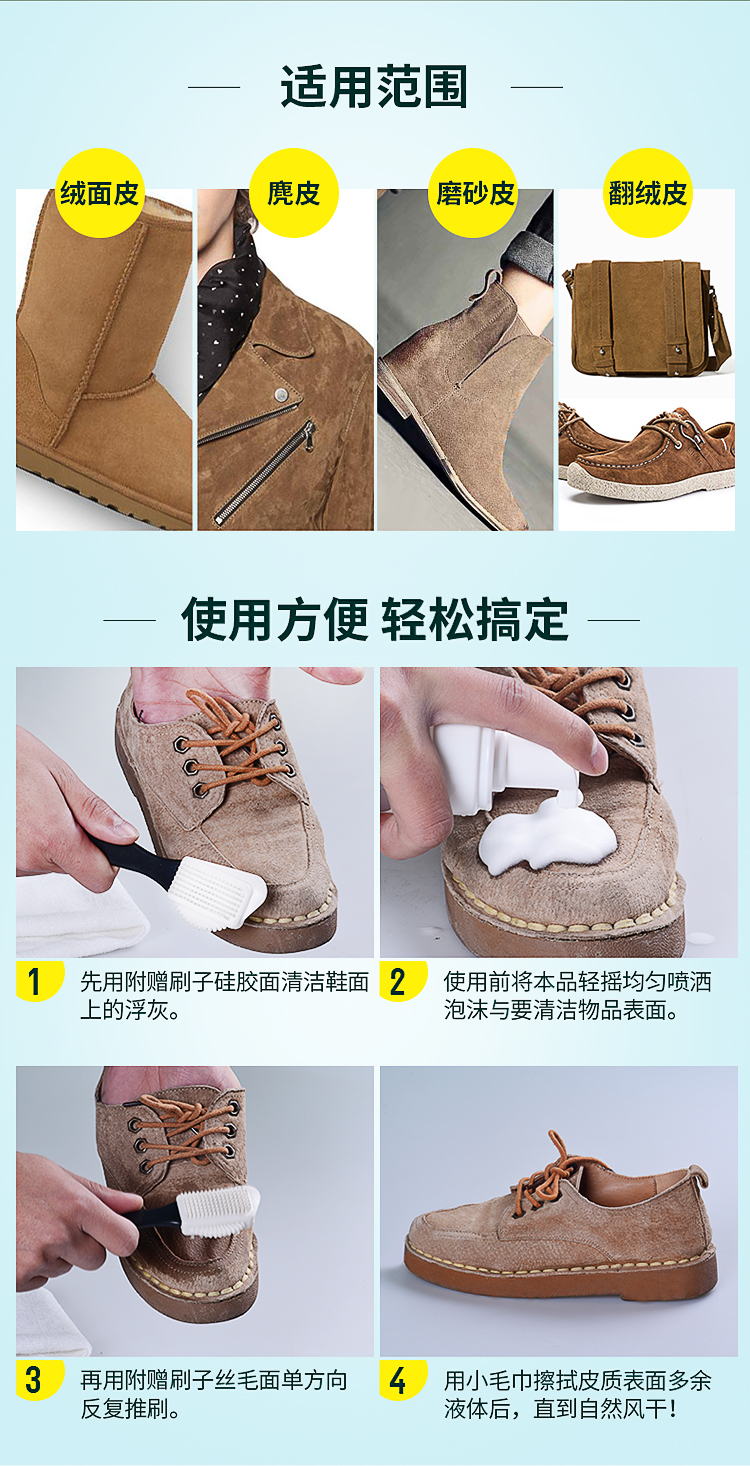 适用范围

绒面皮

麂皮

磨砂皮

翻绒皮

使用方便 轻松搞定

1 先用附赠刷子硅胶面清洁鞋面上的浮灰。

2 使用前将本品轻摇均匀喷洒泡沫与要清洁物品表面。

3 再用附赠刷子丝毛面单方向反复推刷。

4 用小毛巾擦拭皮质表面多余液体后，直到自然风干！