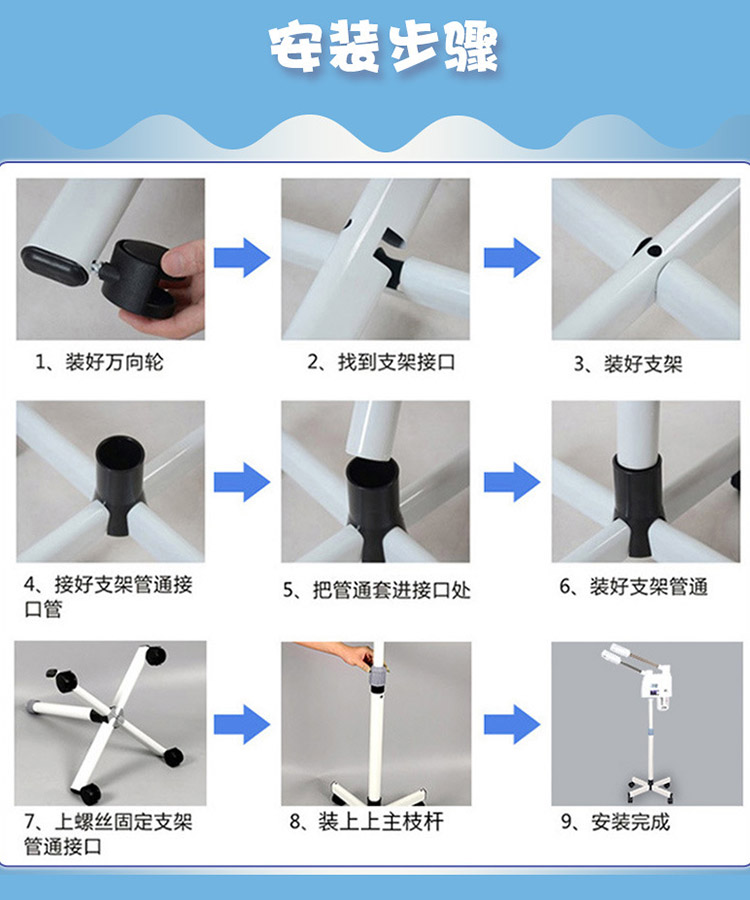 安装步骤

1、装好万向轮

2、找到支架接口

3、装好支架

4、接好支架管通接口管

5、把管通套进接口处

6、装好支架管通

7、上螺丝固定支架管通接口

8、装上上主枝杆

9、安装完成