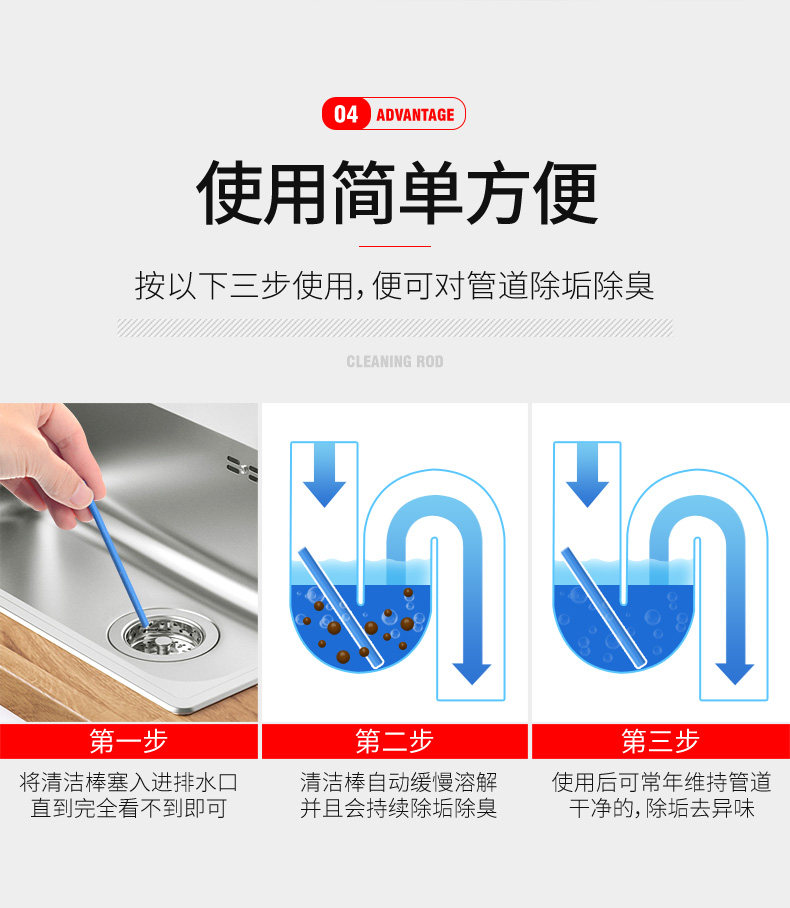 04 ADVANTAGE

使用简单方便

按以下三步使用,便可对管道除垢除臭

CLEANING ROD

第一步

将清洁棒塞入进排水口直到完全看不到即可

第二步

清洁棒自动缓慢溶解并且会持续除垢除臭

第三步

使用后可常年维持管道干净的,除垢去异味