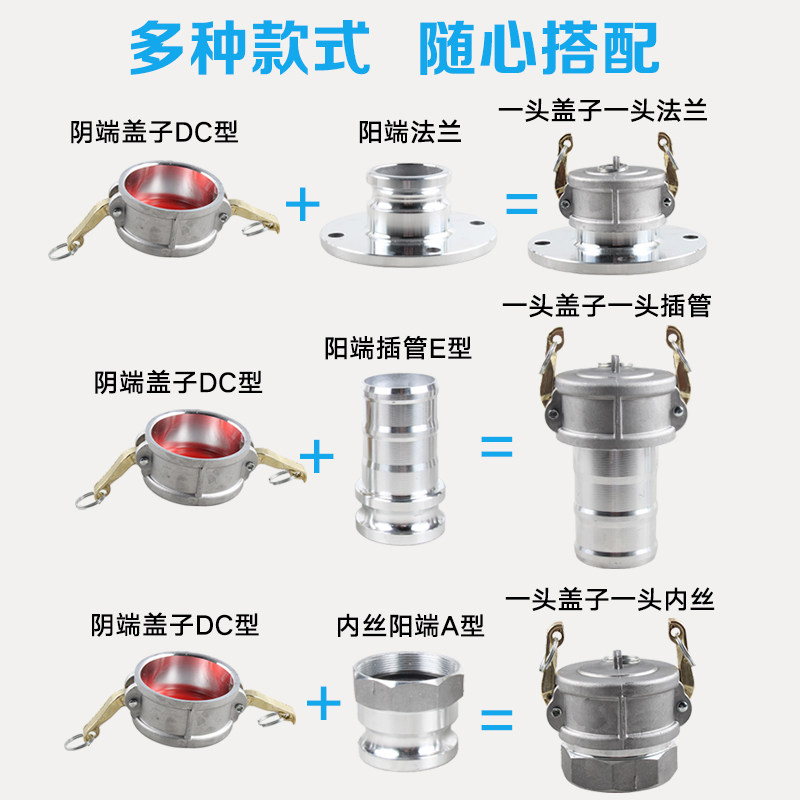 多种款式　随心搭配

阴端盖子DC型 + 阳端法兰 = 一头盖子一头法兰

阴端盖子DC型 + 阳端插管E型 = 一头盖子一头插管

阴端盖子DC型 + 内丝阳端A型 = 一头盖子一头内丝