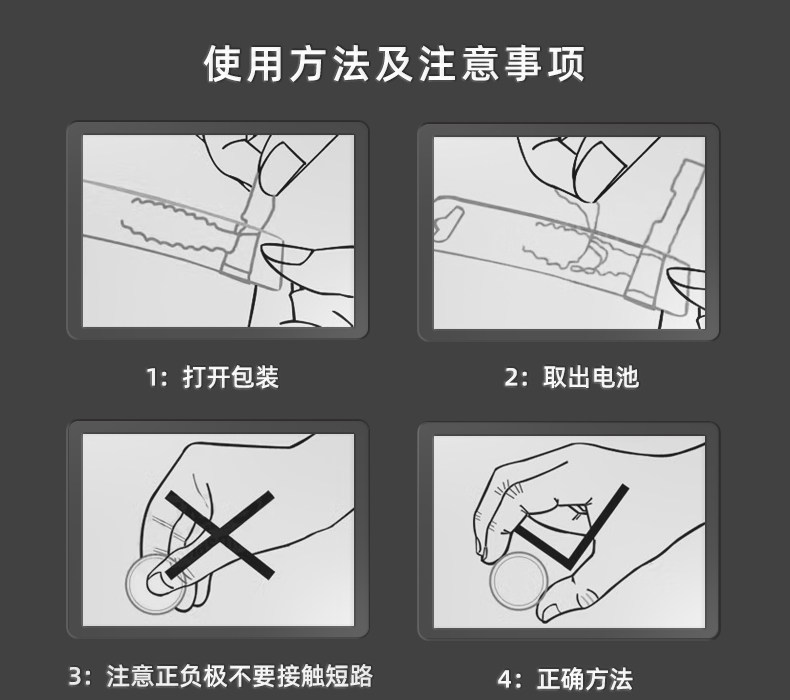 使用方法及注意事项

1：打开包装

2：取出电池

3：注意正负极不要接触短路

4：正确方法