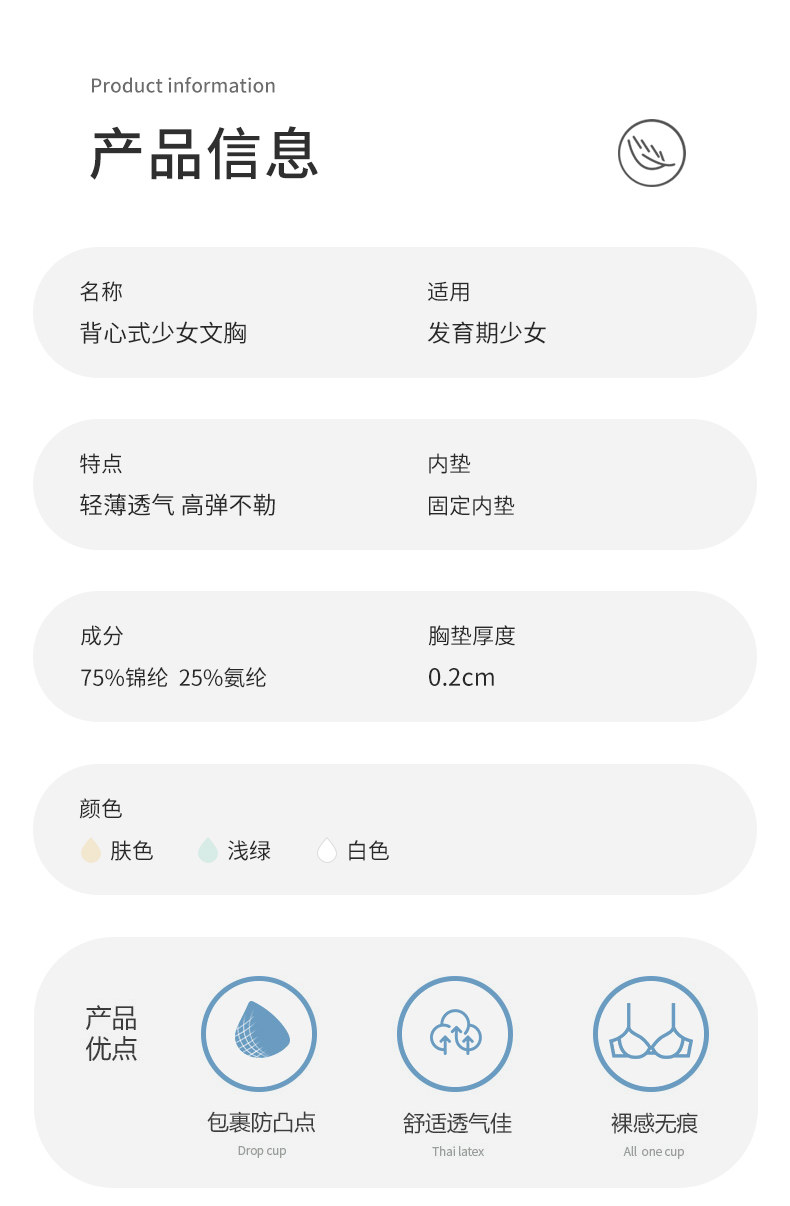 Product information

产品信息

名称
背心式少女文胸

适用
发育期少女

特点
轻薄透气 高弹不勒

内垫
固定内垫

成分
75%锦纶 25%氨纶

胸垫厚度
0.2cm

颜色
肤色 浅绿 白色

产品
优点

包裹防凸点
Drop cup

舒适透气佳
Thai latex

裸感无痕
All one cup