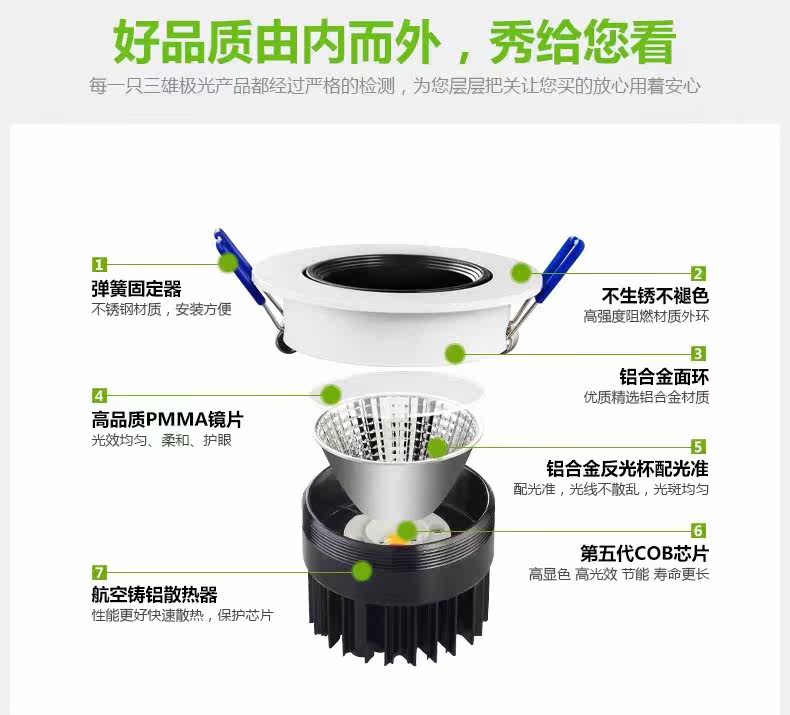 好品质由内而外，秀给您看

每一只三雄极光产品都经过严格的检测，为您层层把关让您买的放心用着安心

1
弹簧固定器
不锈钢材质，安装方便

2
不生锈不褪色
高强度阻燃材质外环

3
铝合金面环
优质精选铝合金材质

4
高品质PMMA镜片
光效均匀、柔和、护眼

5
铝合金反光杯配光准
配光准，光线不散乱，光斑均匀

6
第五代COB芯片
高显色 高光效 节能 寿命更长

7
航空铸铝散热器
性能更好快速散热，保护芯片