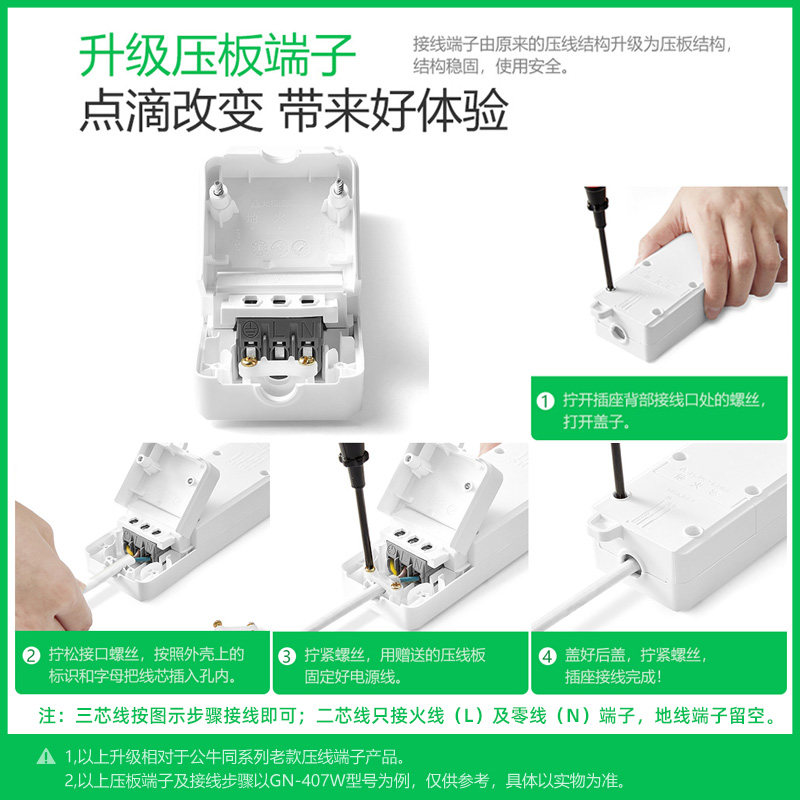 升级压板端子
点滴改变 带来好体验

接线端子由原来的压线结构升级为压板结构，结构稳固，使用安全。

L N

1 拧开插座背部接线口处的螺丝，打开盖子。

2 拧松接口螺丝，按照外壳上的标识和字母把线芯插入孔内。

3 拧紧螺丝，用赠送的压线板固定好电源线。

4 盖好后盖，拧紧螺丝，插座接线完成！

注：三芯线按图示步骤接线即可；二芯线只接火线（L）及零线（N）端子，地线端子留空。

1,以上升级相对于公牛同系列老款压线端子产品。
2,以上压板端子及接线步骤以GN-407W型号为例，仅供参考，具体以实物为准。