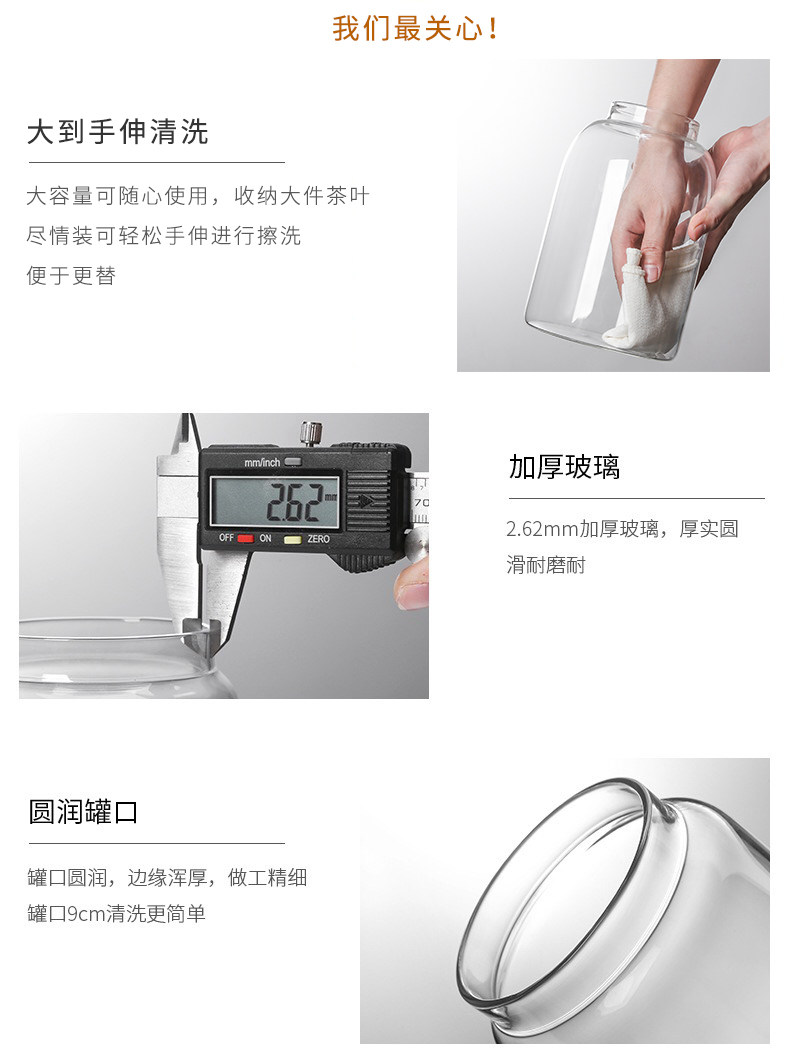 我们最关心！

大到手伸清洗

大容量可随心使用，收纳大件茶叶
尽情装可轻松手伸进行擦洗
便于更替

mm/inch
2.62 mm
OFF ON ZERO
70

加厚玻璃

2.62mm加厚玻璃，厚实圆滑耐磨耐

圆润罐口

罐口圆润，边缘浑厚，做工精细
罐口9cm清洗更简单