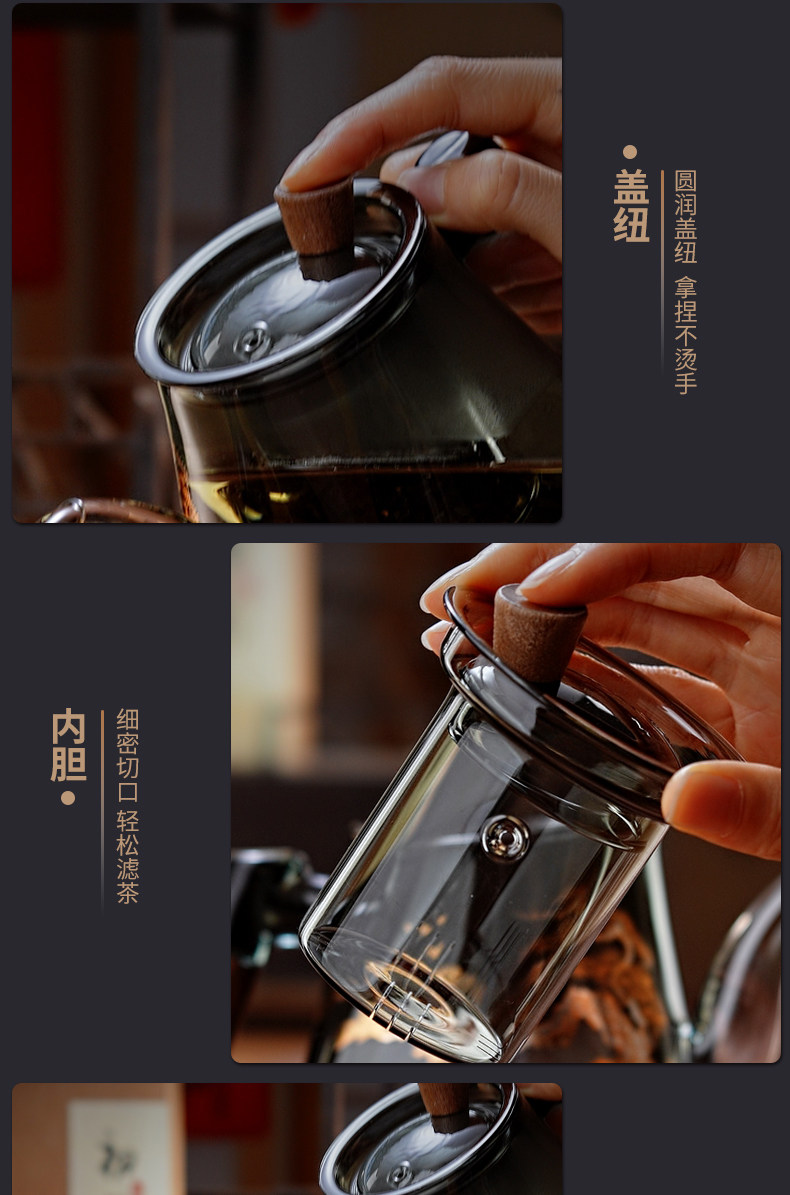 盖纽

圆润盖纽 拿捏不烫手

内胆

细密切口 轻松滤茶