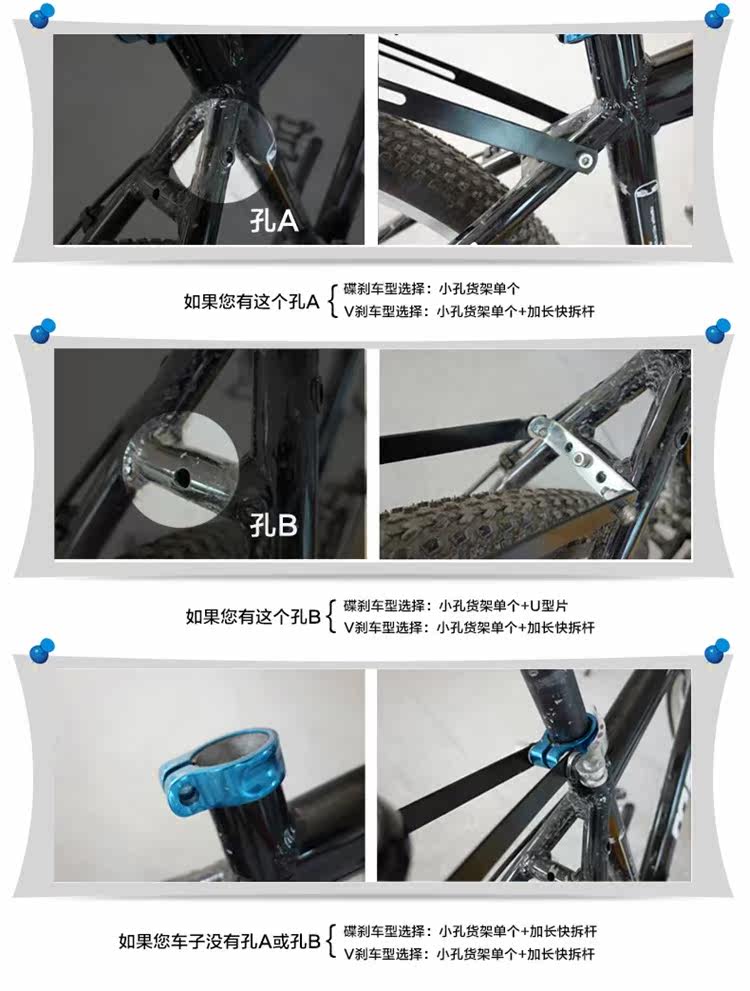 孔A

如果您有这个孔A { 碟刹车型选择：小孔货架单个
V刹车型选择：小孔货架单个+加长快拆杆

孔B

如果您有这个孔B { 碟刹车型选择：小孔货架单个+U型片
V刹车型选择：小孔货架单个+加长快拆杆

如果您车子没有孔A或孔B { 碟刹车型选择：小孔货架单个+加长快拆杆
V刹车型选择：小孔货架单个+加长快拆杆