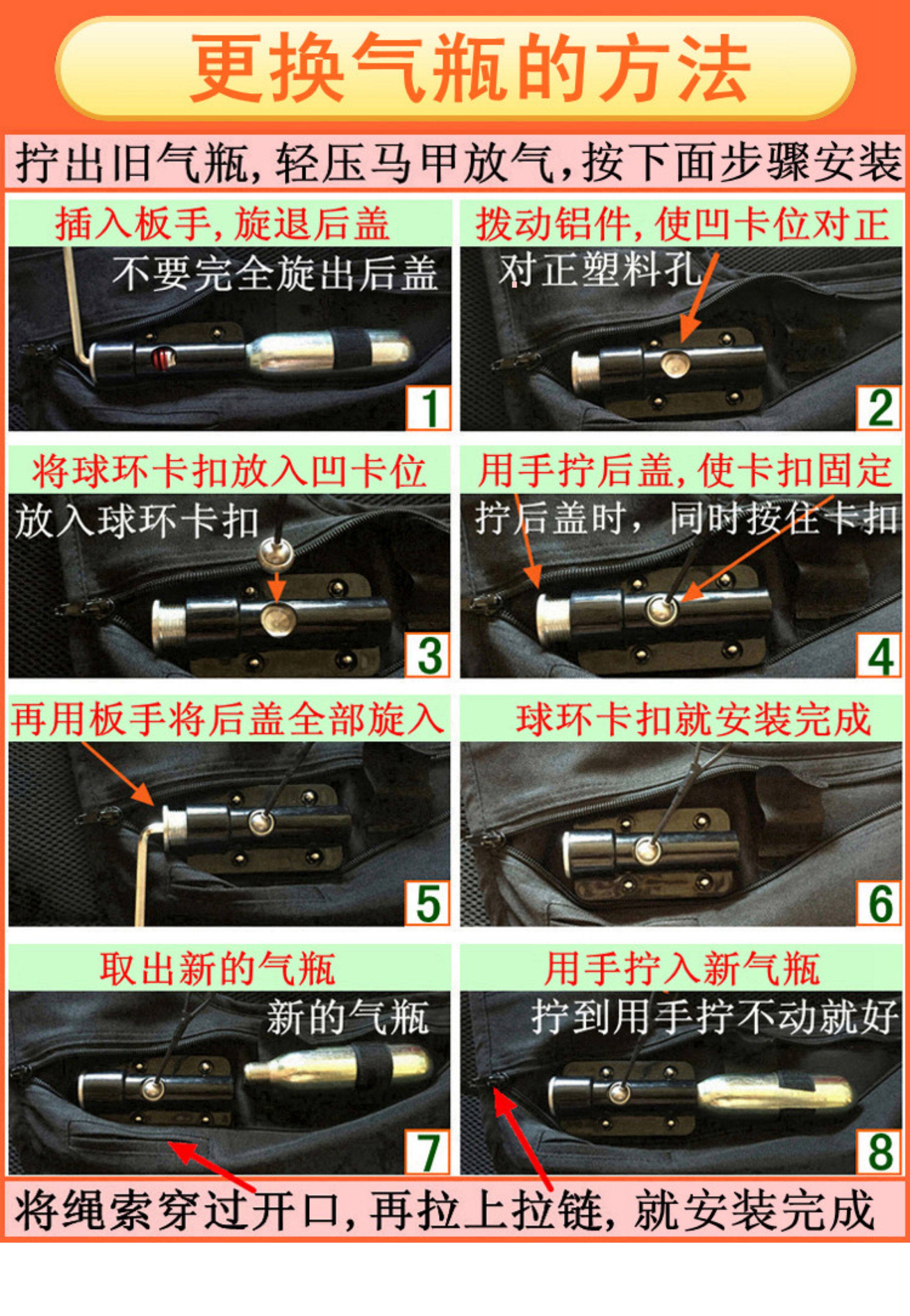 更换气瓶的方法

拧出旧气瓶，轻压马甲放气，按下面步骤安装

插入板手，旋退后盖

不要完全旋出后盖

1

拨动铝件，使凹卡位对正

对正塑料孔

2

将球环卡扣放入凹卡位

放入球环卡扣

3

用手拧后盖，使卡扣固定

拧后盖时，同时按住卡扣

4

再用板手将后盖全部旋入

5

球环卡扣就安装完成

6

取出新的气瓶

新的气瓶

7

用手拧入新气瓶

拧到用手拧不动就好

8

将绳索穿过开口，再拉上拉链，就安装完成