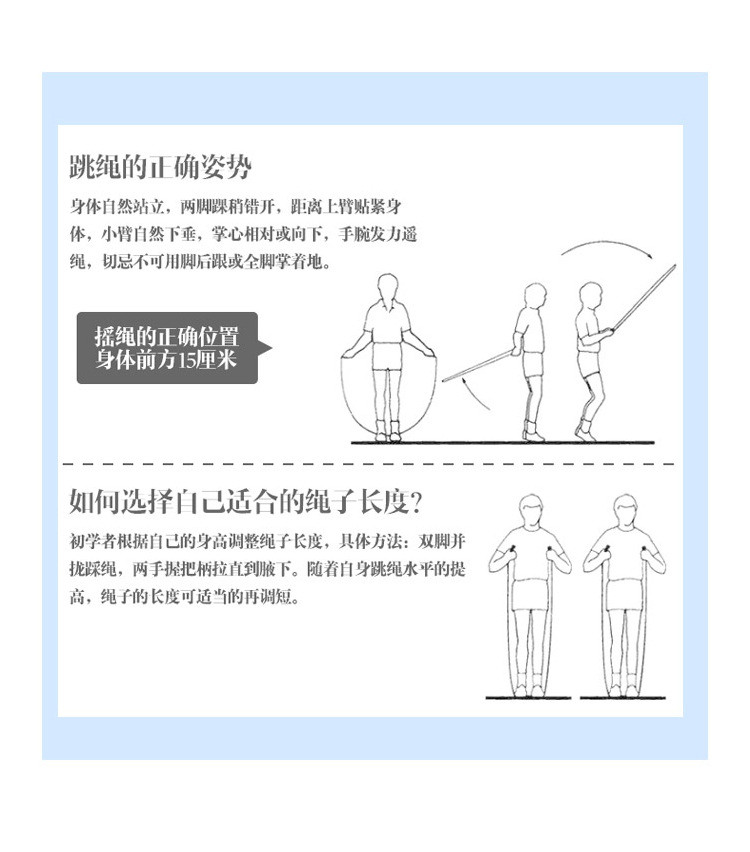 跳绳的正确姿势

身体自然站立，两脚踝稍错开，距离上臂贴紧身体，小臂自然下垂，掌心相对或向下，手腕发力遥绳，切忌不可用脚后跟或全脚掌着地。

摇绳的正确位置
身体前方15厘米

如何选择自己适合的绳子长度？

初学者根据自己的身高调整绳子长度，具体方法：双脚并拢踩绳，两手握把柄拉直到腋下。随着自身跳绳水平的提高，绳子的长度可适当的再调短。