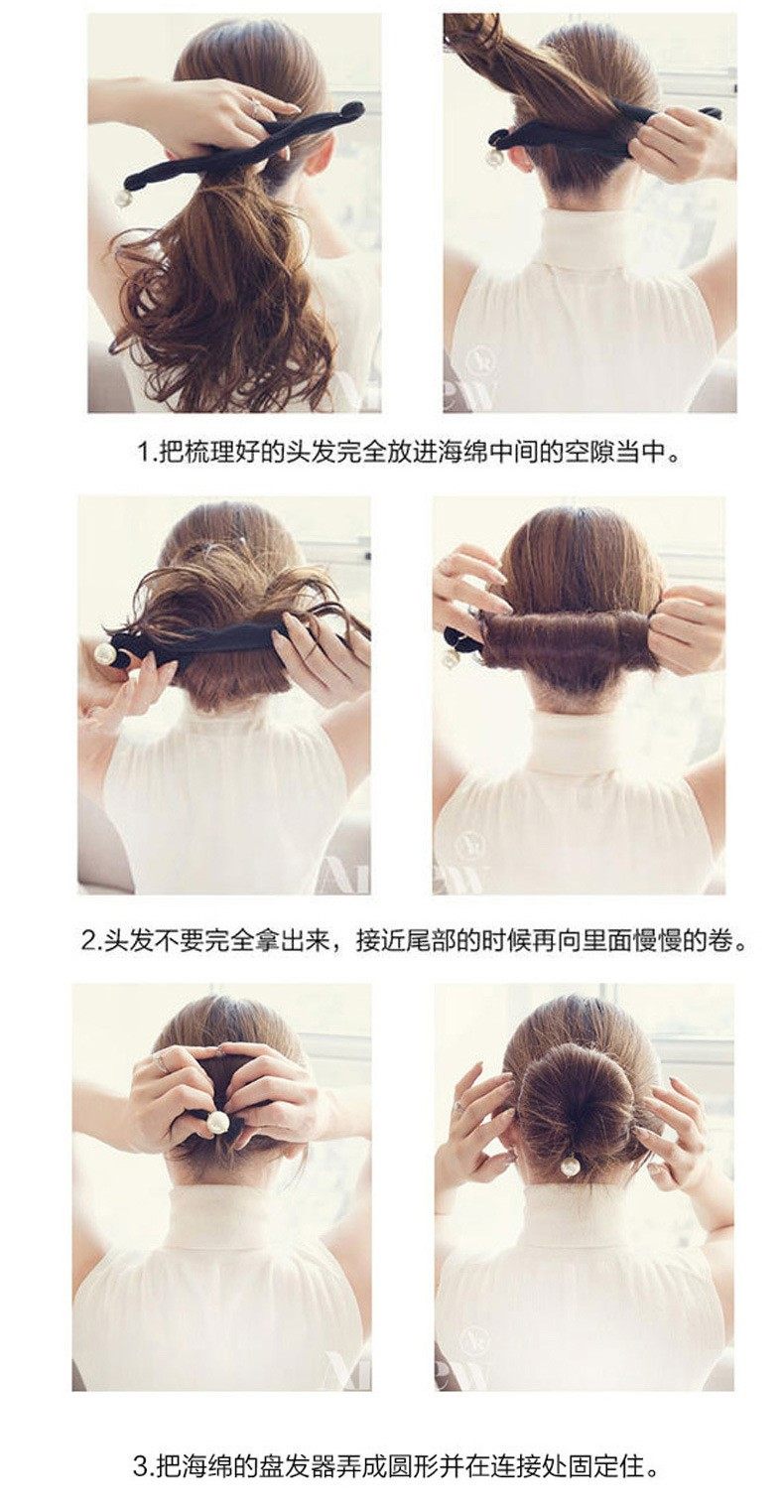 1.把梳理好的头发完全放进海绵中间的空隙当中。

2.头发不要完全拿出来，接近尾部的时候再向里面慢慢的卷。

3.把海绵的盘发器弄成圆形并在连接处固定住。