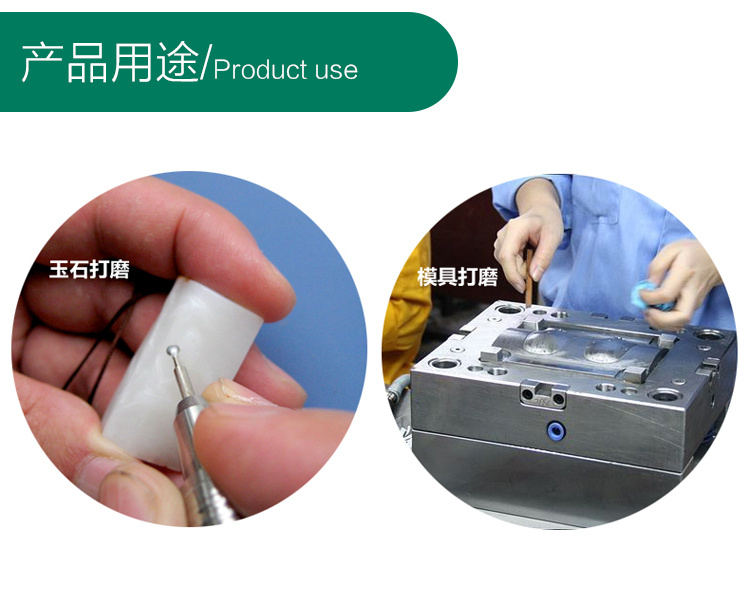 产品用途/Product use

玉石打磨

模具打磨