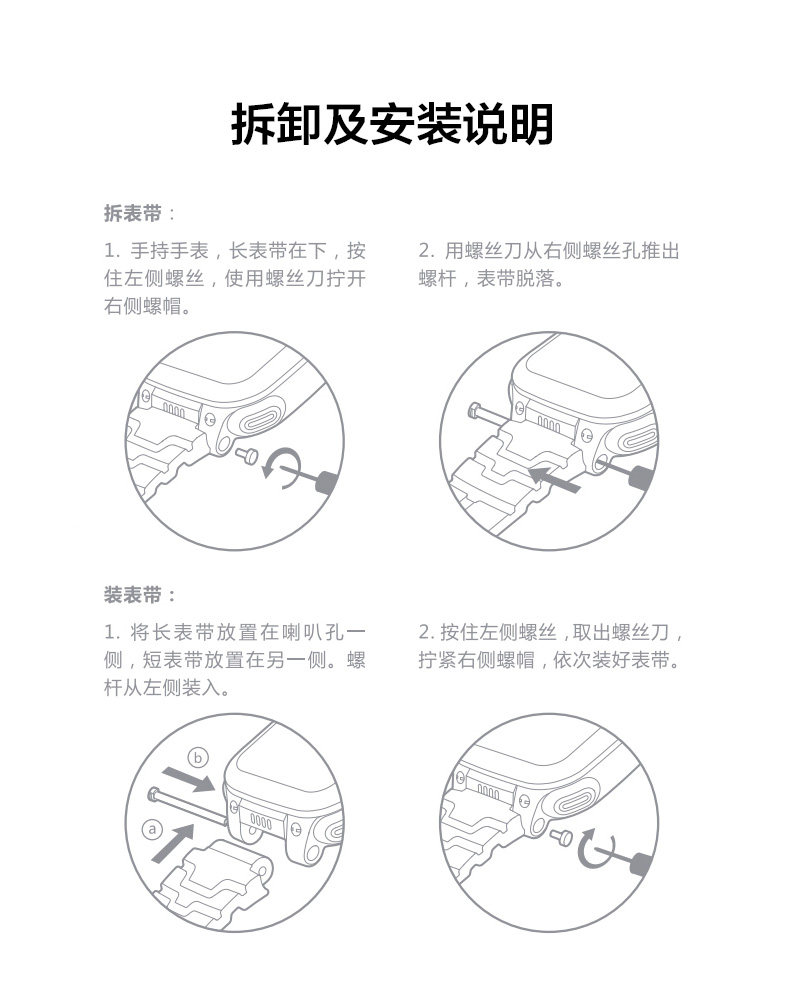 拆卸及安装说明

拆表带：

1. 手持手表，长表带在下，按住左侧螺丝，使用螺丝刀拧开右侧螺帽。

2. 用螺丝刀从右侧螺丝孔推出螺杆，表带脱落。

装表带：

1. 将长表带放置在喇叭孔一侧，短表带放置在另一侧。螺杆从左侧装入。

2. 按住左侧螺丝，取出螺丝刀，拧紧右侧螺帽，依次装好表带。

b

a