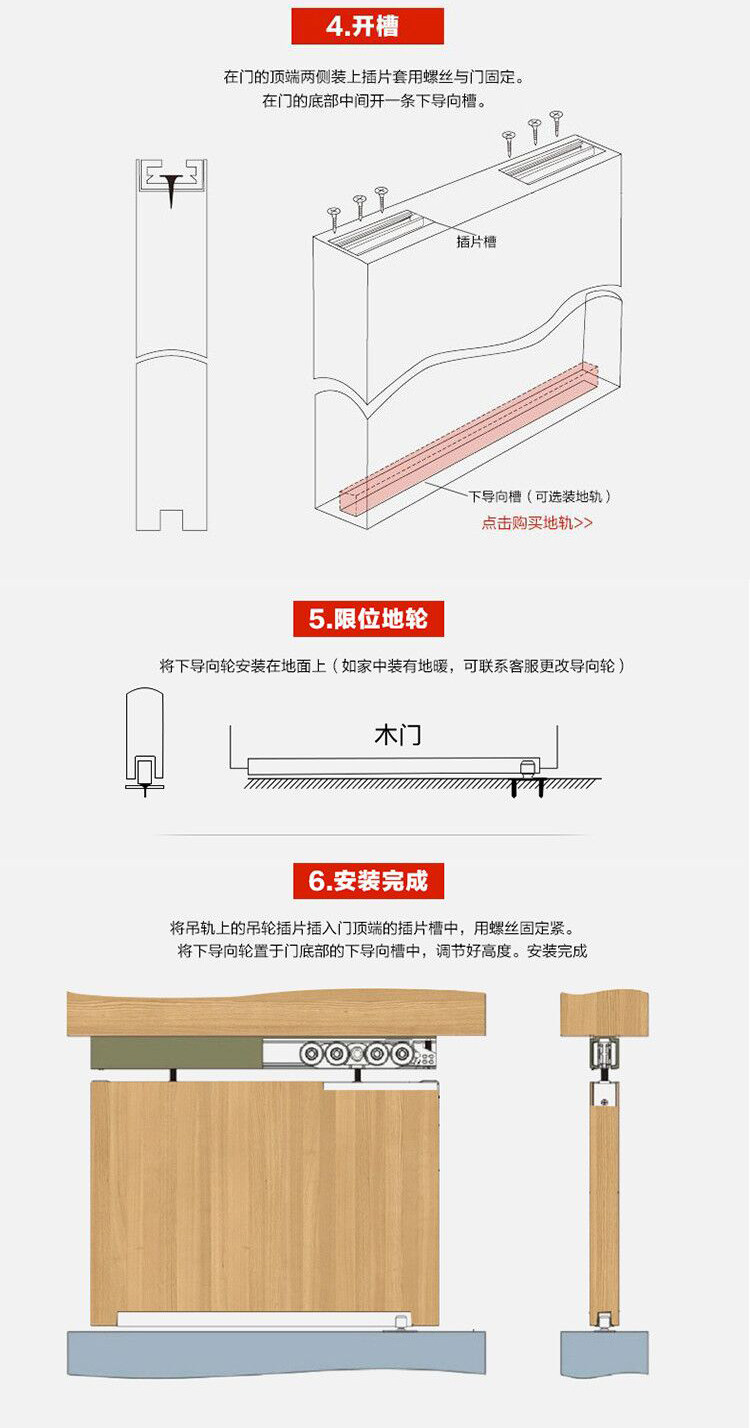 4.开槽

在门的顶端两侧装上插片套用螺丝与门固定。
在门的底部中间开一条下导向槽。

插片槽

下导向槽（可选装地轨）
点击购买地轨>>

5.限位地轮

将下导向轮安装在地面上（如家中装有地暖，可联系客服更改导向轮）

木门

6.安装完成

将吊轨上的吊轮插片插入门顶端的插片槽中，用螺丝固定紧。
将下导向轮置于门底部的下导向槽中，调节好高度。安装完成