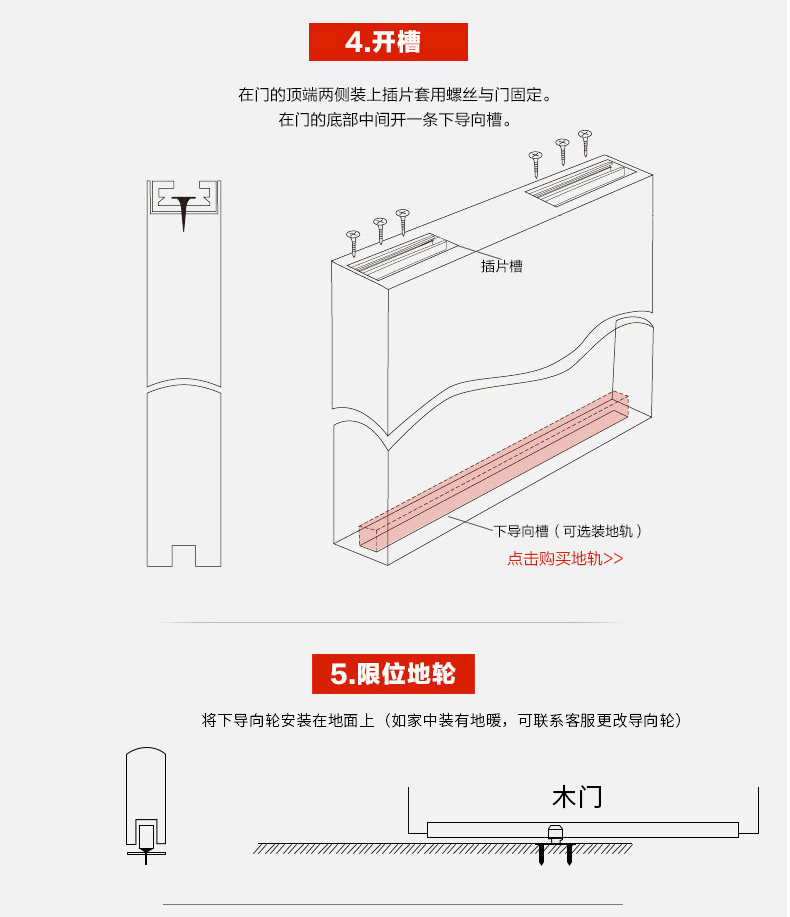 4.开槽

在门的顶端两侧装上插片套用螺丝与门固定。
在门的底部中间开一条下导向槽。

插片槽

下导向槽（可选装地轨）
点击购买地轨>>

5.限位地轮

将下导向轮安装在地面上（如家中装有地暖，可联系客服更改导向轮）

木门