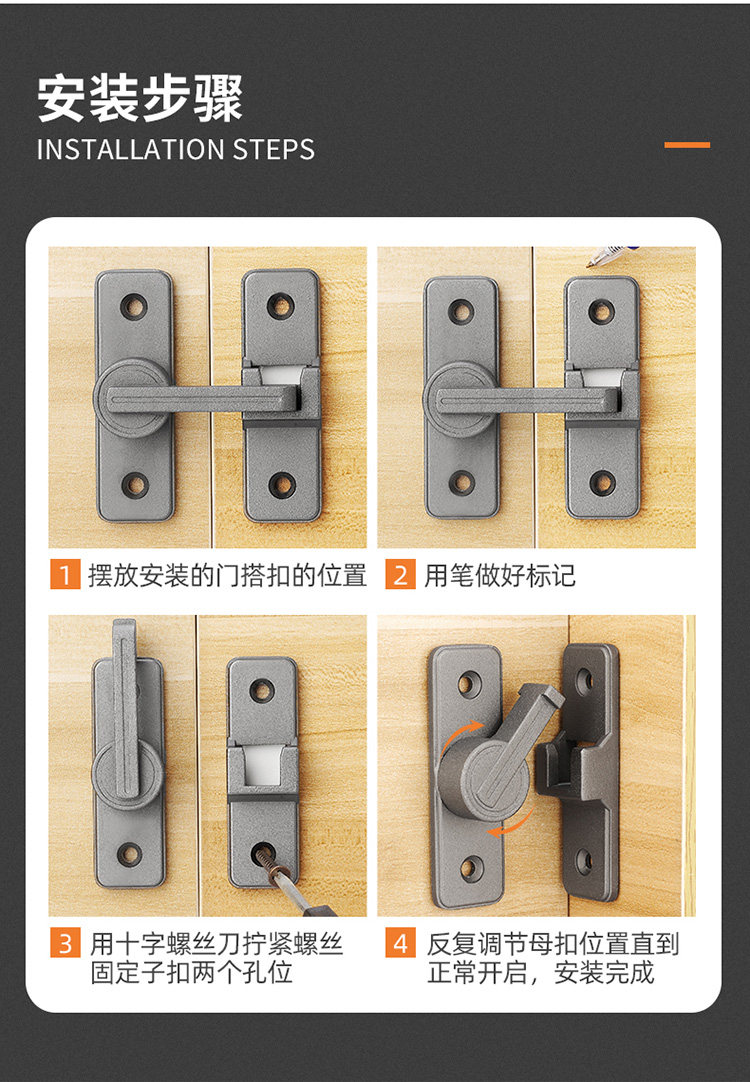 安装步骤
INSTALLATION STEPS

1 摆放安装的门搭扣的位置

2 用笔做好标记

3 用十字螺丝刀拧紧螺丝固定子扣两个孔位

4 反复调节母扣位置直到正常开启，安装完成