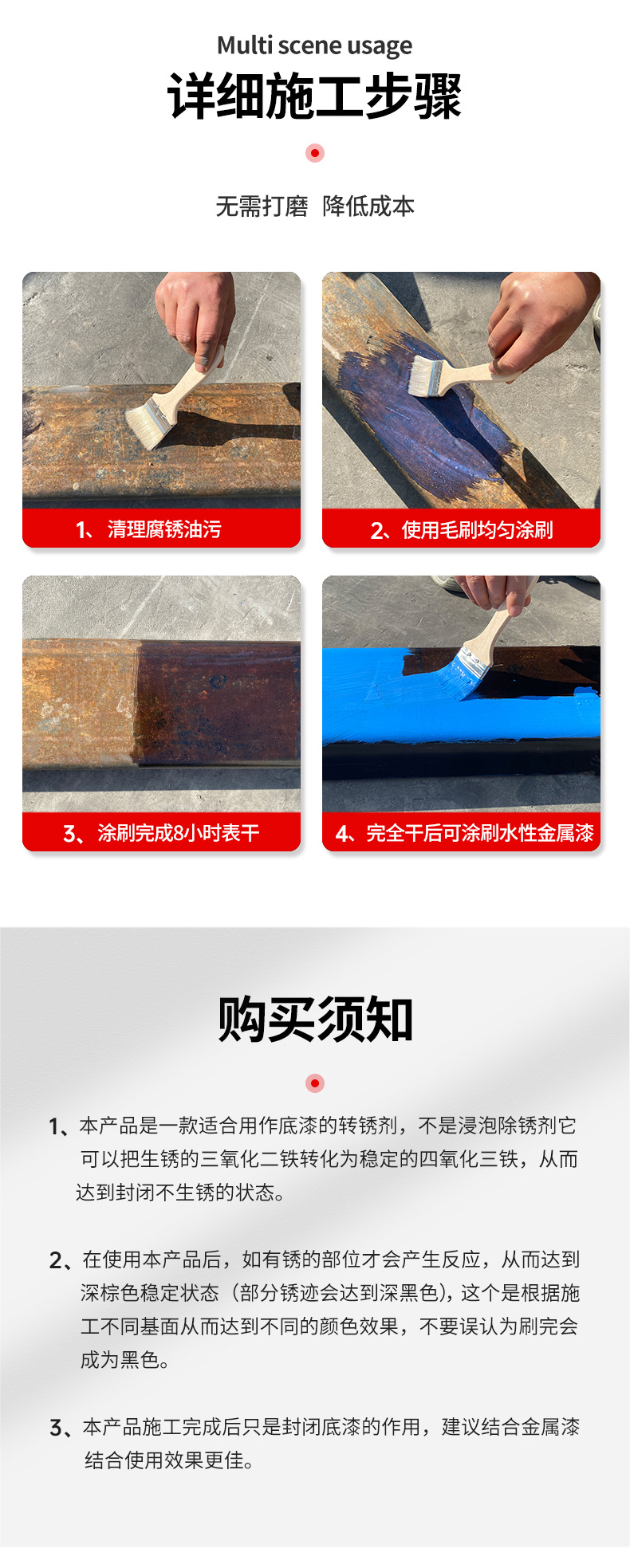 Multi scene usage

详细施工步骤

无需打磨 降低成本

1、清理腐锈油污

2、使用毛刷均匀涂刷

3、涂刷完成8小时表干

4、完全干后可涂刷水性金属漆

购买须知

1、本产品是一款适合用作底漆的转锈剂，不是浸泡除锈剂它可以把生锈的三氧化二铁转化为稳定的四氧化三铁，从而达到封闭不生锈的状态。

2、在使用本产品后，如有锈的部位才会产生反应，从而达到深棕色稳定状态（部分锈迹会达到深黑色），这个是根据施工不同基面从而达到不同的颜色效果，不要误认为刷完会成为黑色。

3、本产品施工完成后只是封闭底漆的作用，建议结合金属漆结合使用效果更佳。