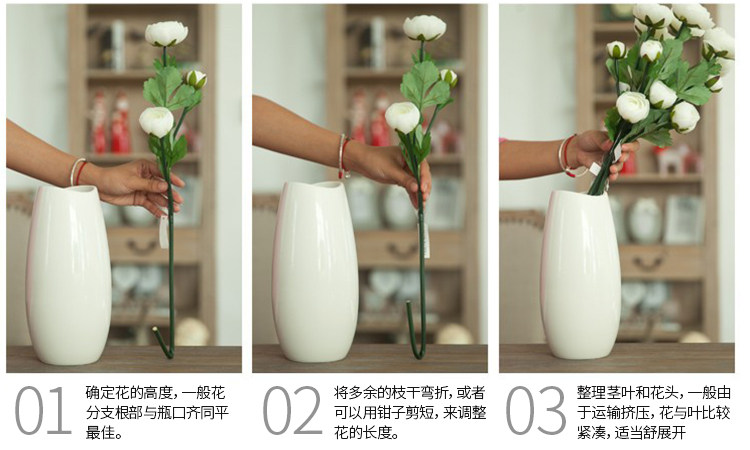 01 确定花的高度，一般花分支根部与瓶口齐同平最佳。

02 将多余的枝干弯折，或者可以用钳子剪短，来调整花的长度。

03 整理茎叶和花头，一般由于运输挤压，花与叶比较紧凑，适当舒展开