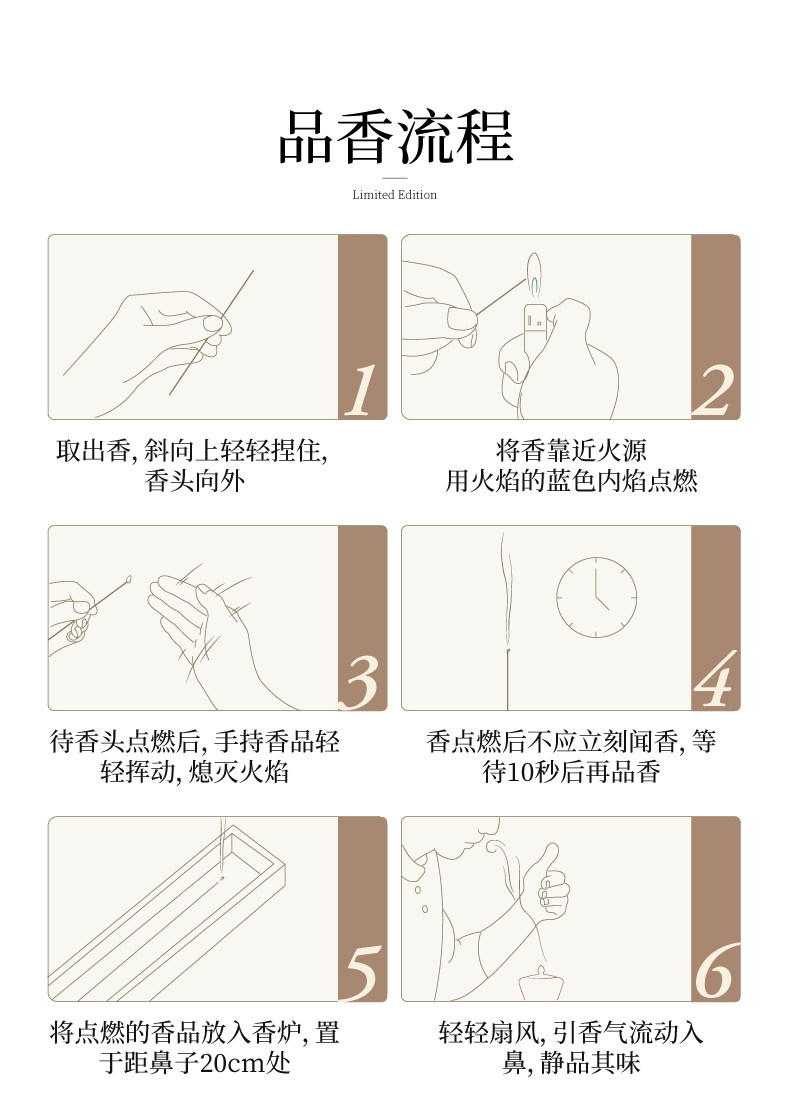 品香流程

Limited Edition

1

取出香, 斜向上轻轻捏住, 香头向外

2

将香靠近火源
用火焰的蓝色内焰点燃

3

待香头点燃后, 手持香品轻轻挥动, 熄灭火焰

4

香点燃后不应立刻闻香, 等待10秒后再品香

5

将点燃的香品放入香炉, 置于距鼻子20cm处

6

轻轻扇风, 引香气流动入鼻, 静品其味