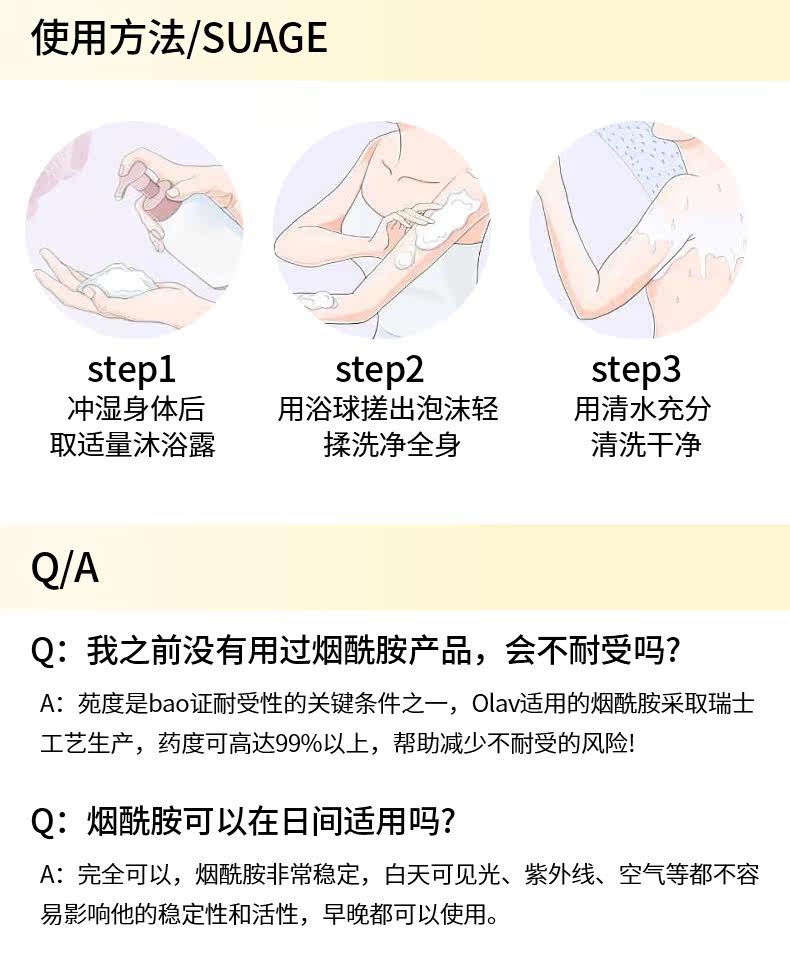 使用方法/SUAGE

step1
冲湿身体后
取适量沐浴露

step2
用浴球搓出泡沫轻
揉洗净全身

step3
用清水充分
清洗干净

Q/A

Q：我之前没有用过烟酰胺产品，会不耐受吗？

A：苑度是bao证耐受性的关键条件之一，Olav适用的烟酰胺采取瑞士工艺生产，药度可高达99%以上，帮助减少不耐受的风险！

Q：烟酰胺可以在日间适用吗？

A：完全可以，烟酰胺非常稳定，白天可见光、紫外线、空气等都不容易影响他的稳定性和活性，早晚都可以使用。