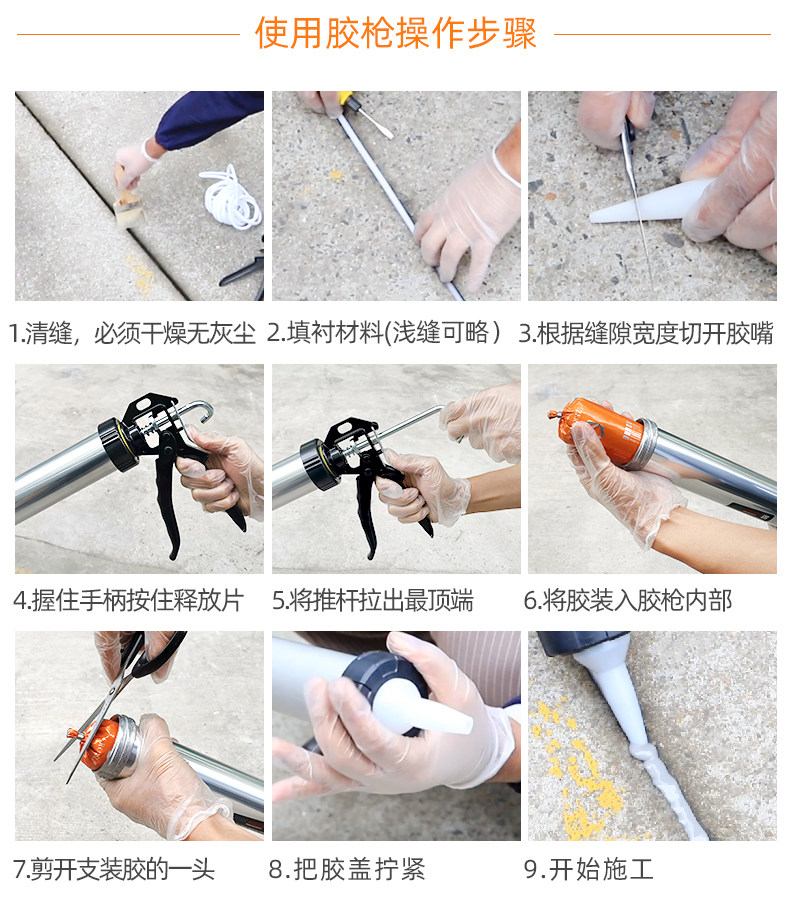 使用胶枪操作步骤

1.清缝，必须干燥无灰尘

2.填衬材料(浅缝可略）

3.根据缝隙宽度切开胶嘴

4.握住手柄按住释放片

5.将推杆拉出最顶端

6.将胶装入胶枪内部

7.剪开支装胶的一头

8.把胶盖拧紧

9.开始施工